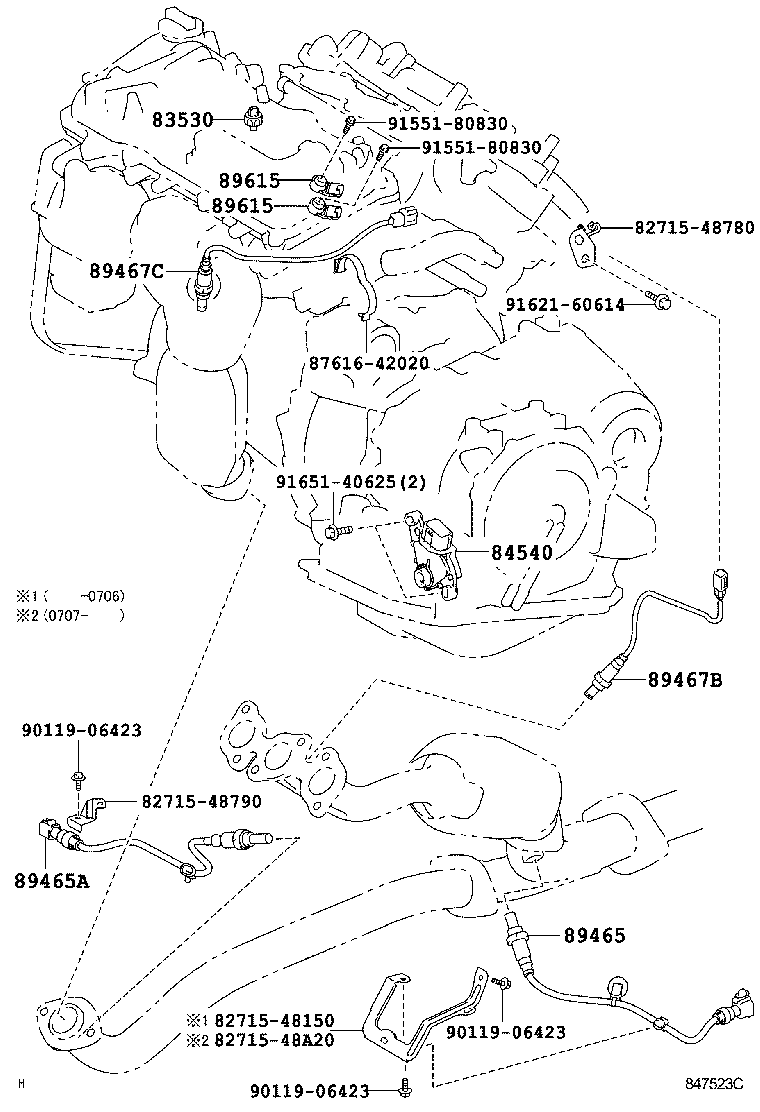 83530
91551-80830
91551-80830
89615
89615
82715-48780
89467C
91621-60614
87616-42020
91651-40625(2)
84540
※1 ( -0706)
※2 (0707- )
89467B
90119-06423
82715-48790
89465A
89465
※1 82715-48150
※2 82715-48A20
90119-06423
90119-06423
H
847523C