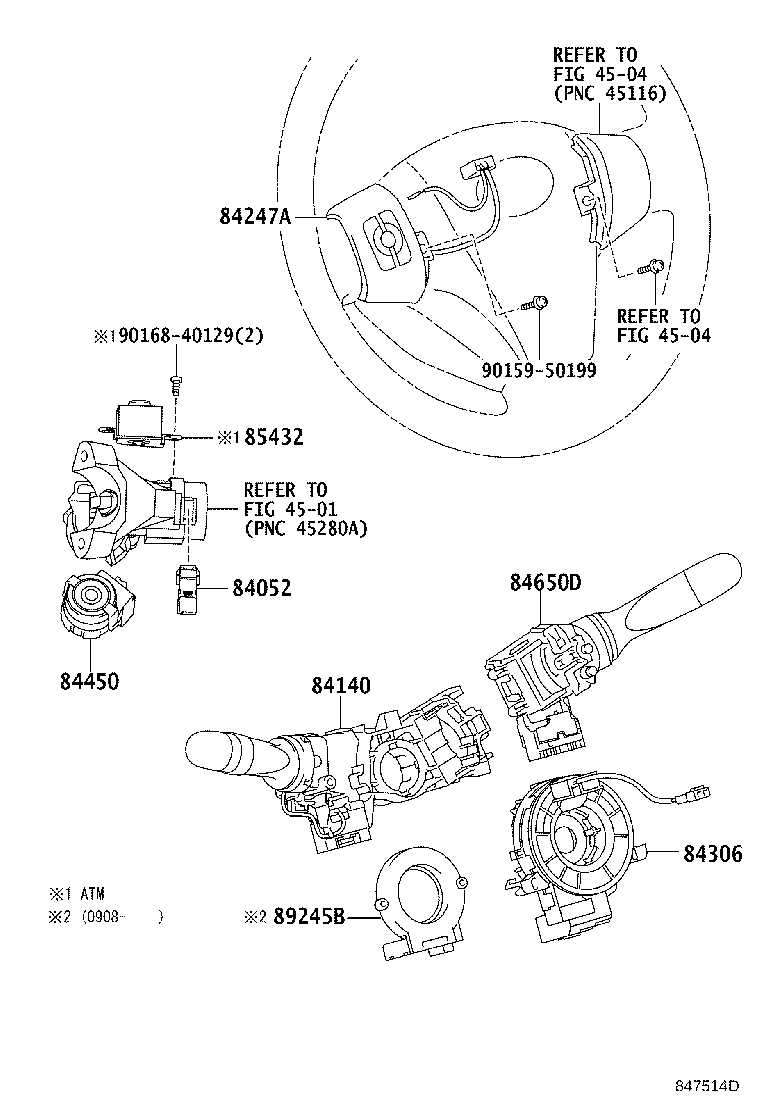 REFER TO
FIG 45-04
(PNC 45116)

84247A

REFER TO
FIG 45-04

90159-50199

※1 90168-40129(2)

※1 85432

REFER TO
FIG 45-01
(PNC 45280A)

84052

84450

84650D

84140

84306

※1 ATM
※2 (0908- )

※2 89245B

847514D