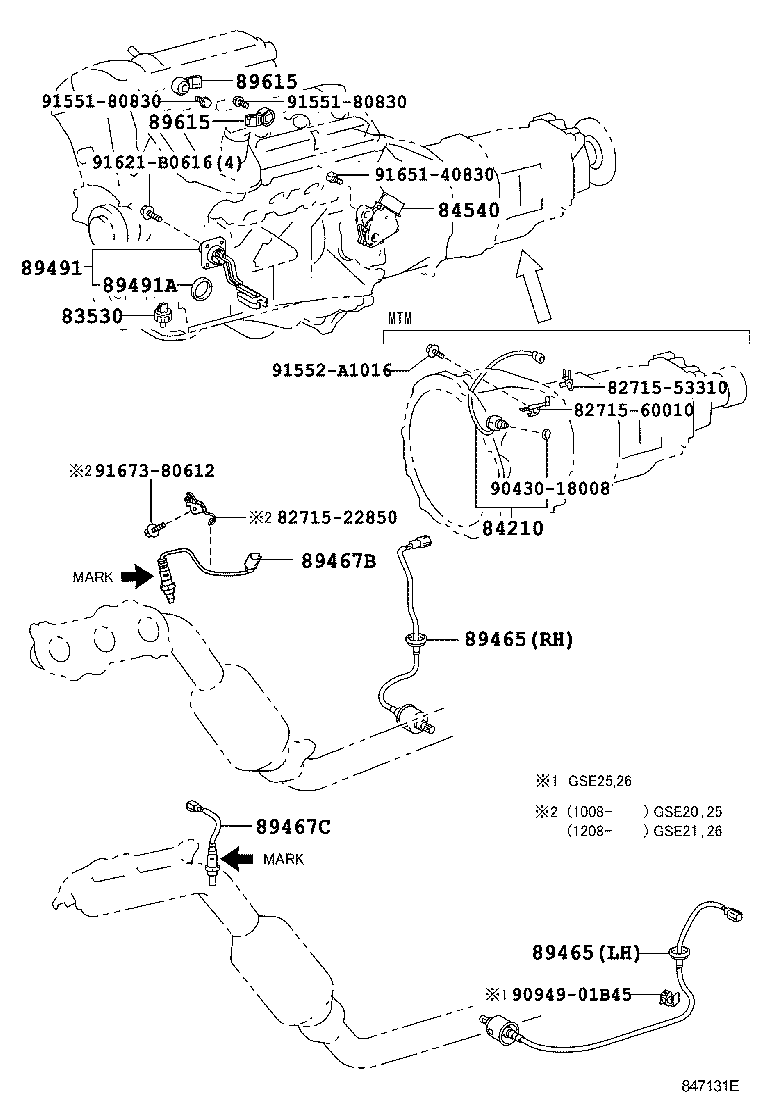 89615
91551-80830
91551-80830
89615
91621-B0616(4)
91651-40830
84540
89491
89491A
83530
MTM
91552-A1016
82715-53310
82715-60010
90430-18008
84210
※2 91673-80612
※2 82715-22850
MARK
89467B
89465(RH)
※1 GSE25,26
※2 (1008- )GSE20,25
(1208- )GSE21,26
89467C
MARK
89465(LH)
※1 90949-01B45
847131E