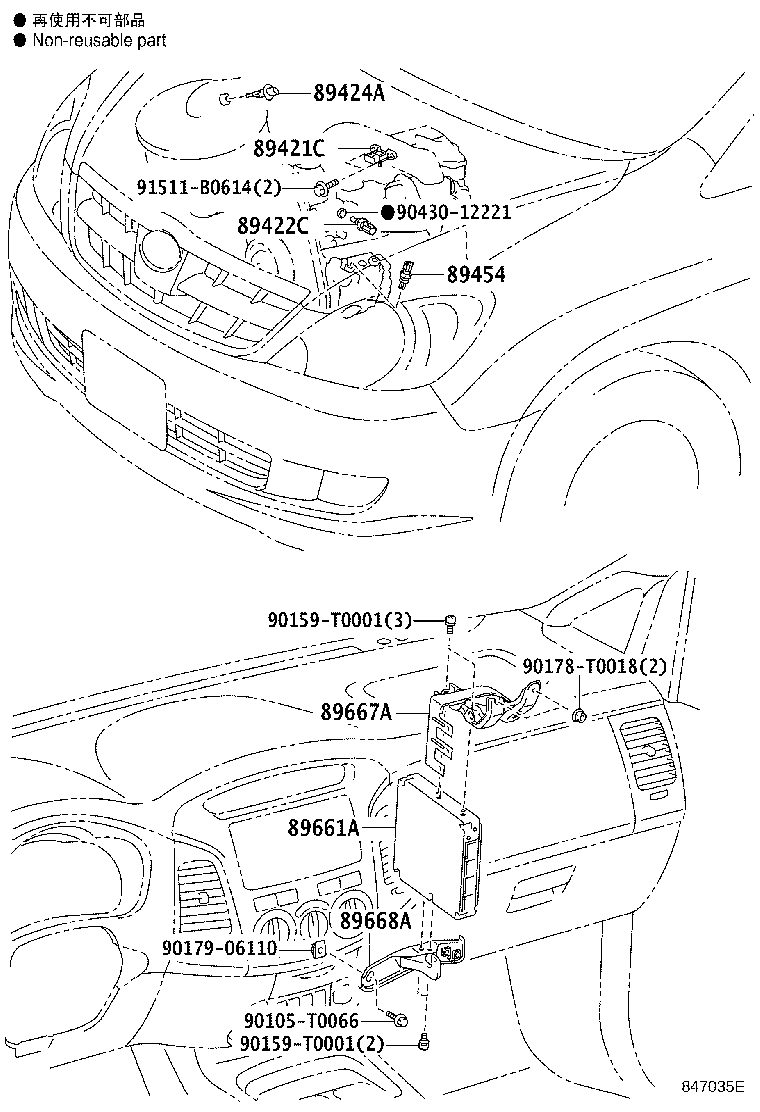 ● 再使用不可部品
● Non-reusable part

89424A
89421C
91511-B0614(2)
89422C
●90430-12221
89454

90159-T0001(3)
90178-T0018(2)
89667A
89661A
89668A
90179-06110
90105-T0066
90159-T0001(2)

847035E