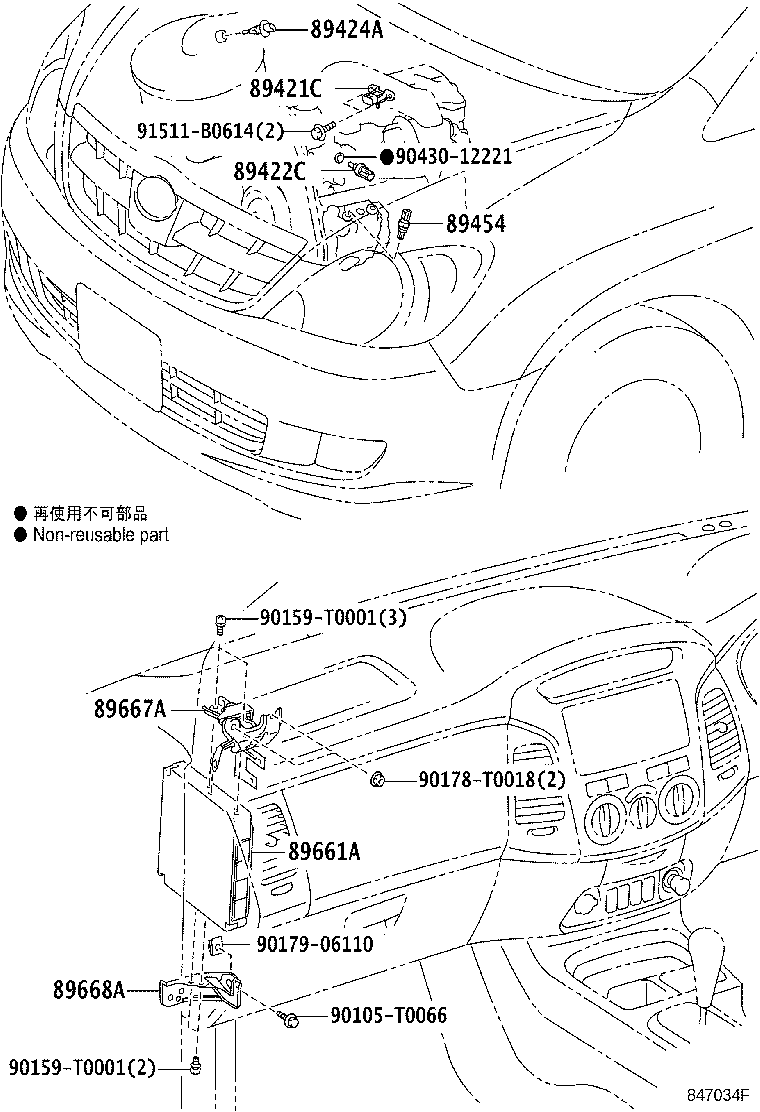 89424A
89421C
91511-B0614(2)
89422C
●90430-12221
89454

● 再使用不可部品
● Non-reusable part

90159-T0001(3)
89667A
90178-T0018(2)
89661A
90179-06110
89668A
90105-T0066
90159-T0001(2)
847034F