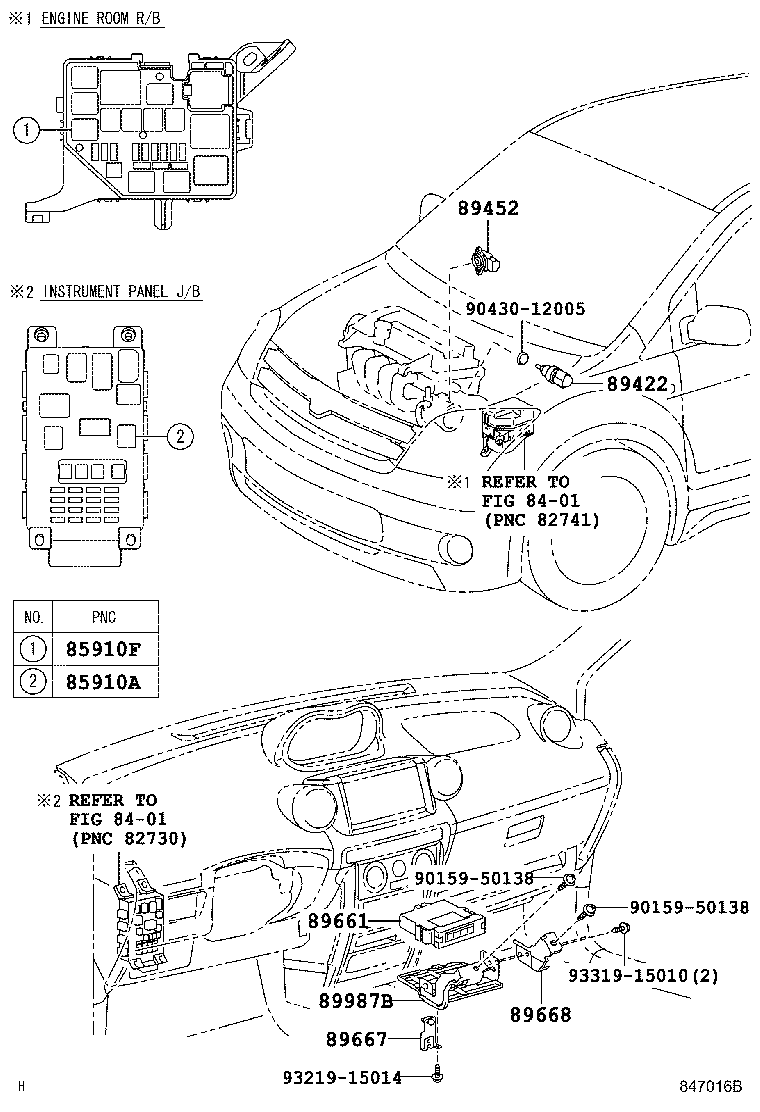 ※1 ENGINE ROOM R/B

1

※2 INSTRUMENT PANEL J/B

2

| NO. | PNC |
|---|---|
| 1 | 85910F |
| 2 | 85910A |

89452

90430-12005

89422

※1 REFER TO
FIG 84-01
(PNC 82741)

※2 REFER TO
FIG 84-01
(PNC 82730)

90159-50138

90159-50138

89661

93319-15010(2)

89987B

89668

89667

93219-15014

H

847016B