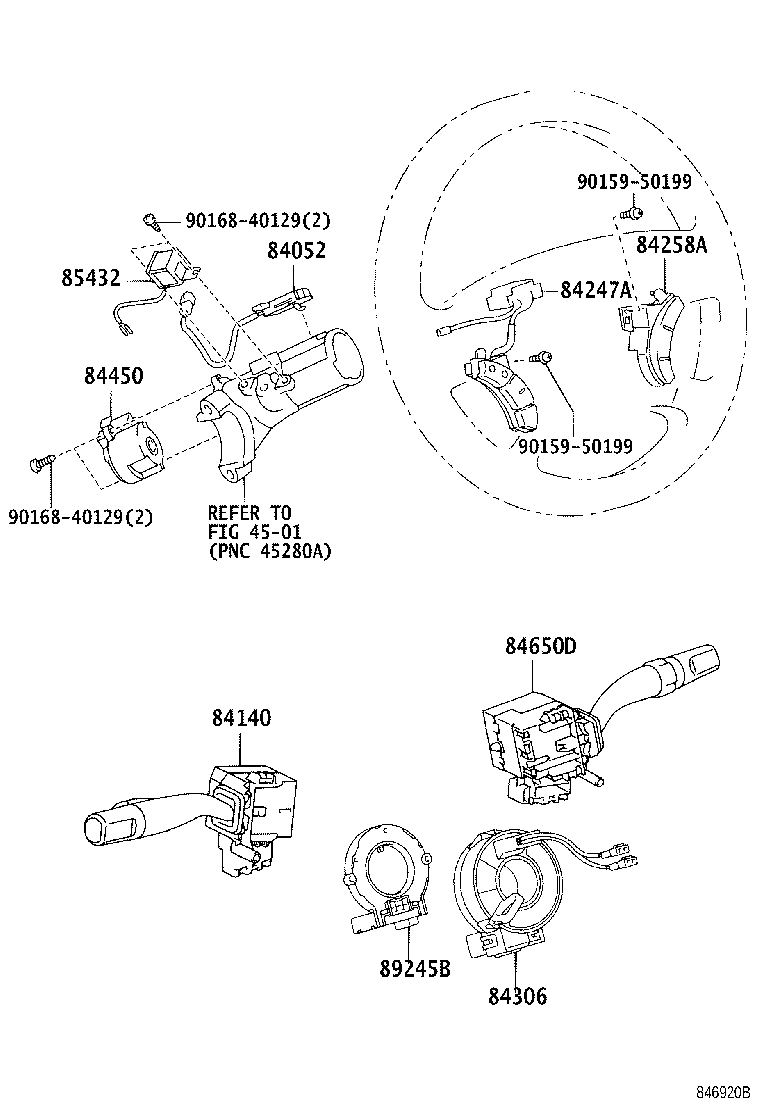 90159-50199

90168-40129(2)

84052

84258A

85432

84247A

84450

90159-50199

90168-40129(2)

REFER TO
FIG 45-01
(PNC 45280A)

84650D

84140

89245B

84306

846920B