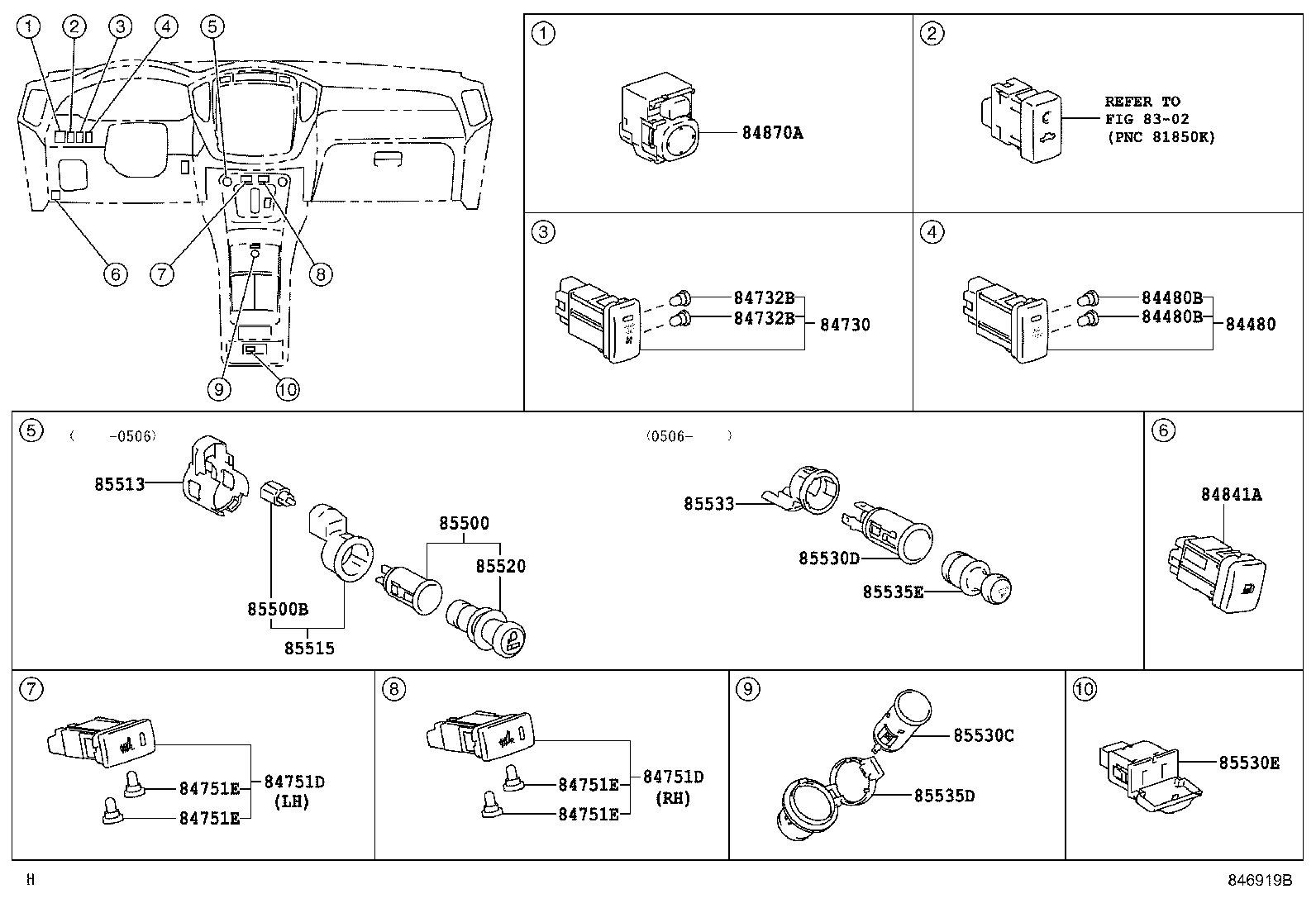 1 2 3 4 5

6 7 8

9 10

1

84870A

2

REFER TO
FIG 83-02
(PNC 81850K)

3

84732B
84732B
84730

4

84480B
84480B
84480

5

(　　-0506)

85513

85500B

85515

85500

85520

(0506-　　)

85533

85530D

85535E

6

84841A

7

84751E
84751E
84751D
(LH)

8

84751E
84751E
84751D
(RH)

9

85530C
85535D

10

85530E

H

846919B