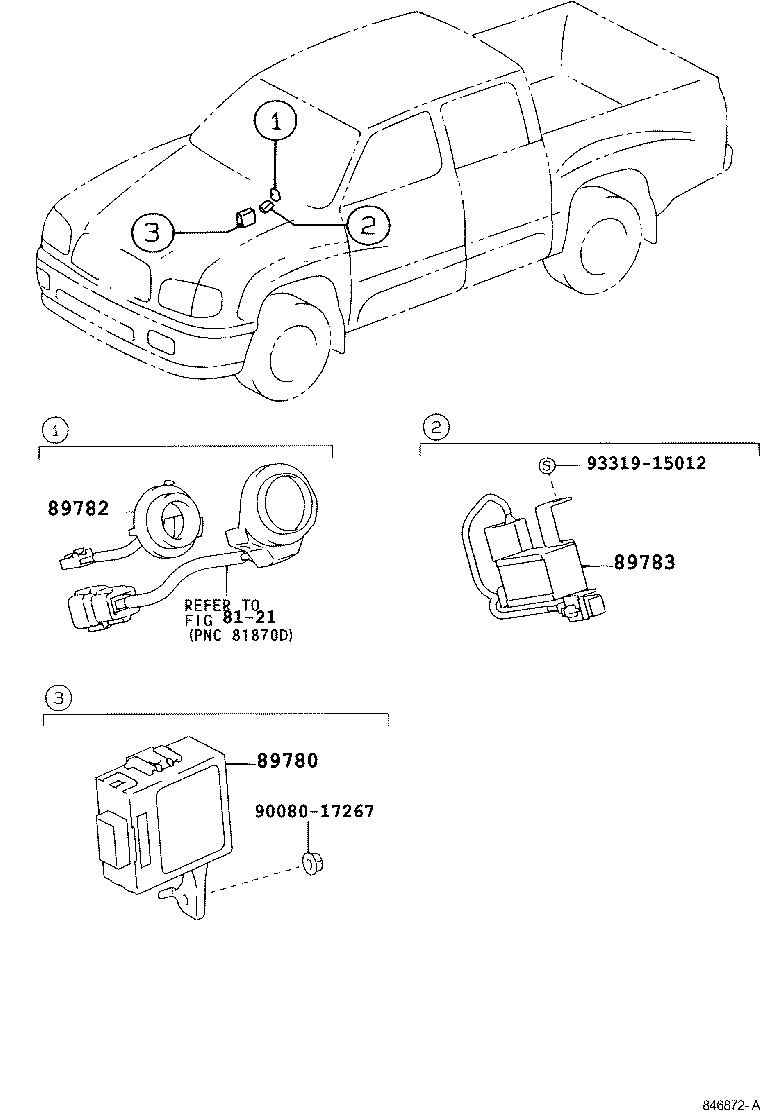 1
3
2

1
89782
REFER TO
FIG 81-21
(PNC 81870D)

2
S 93319-15012
89783

3
89780
90080-17267

846872-A