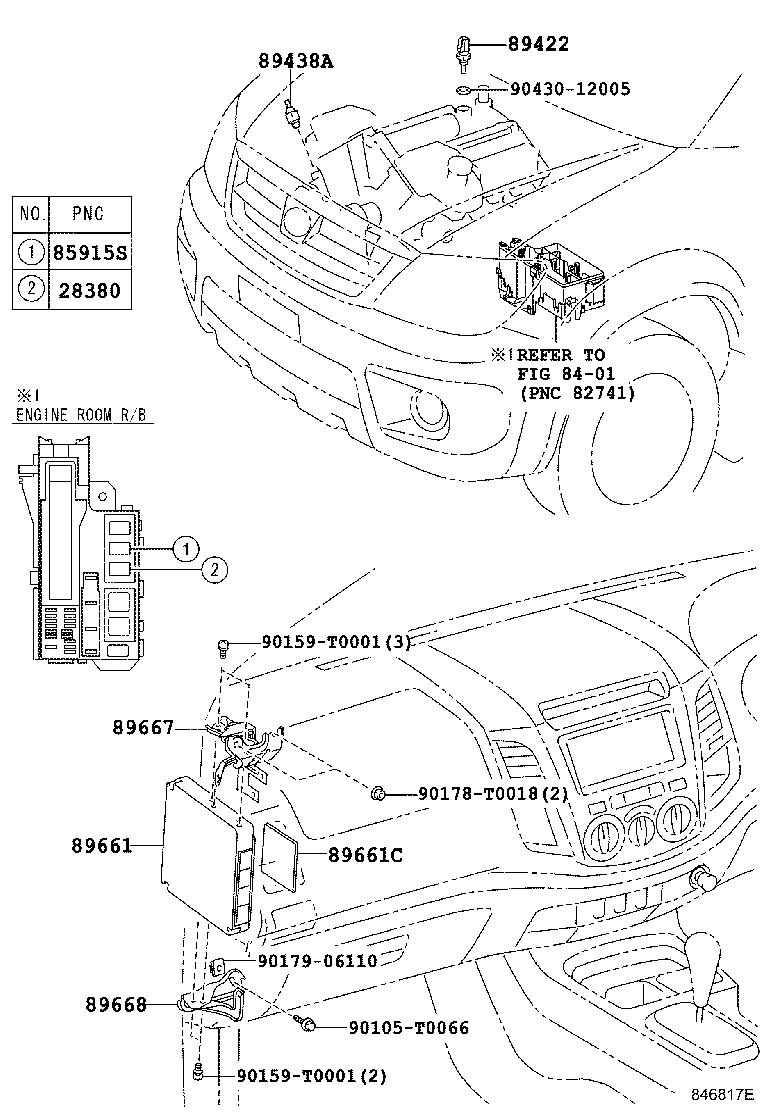 89438A
89422
90430-12005

| NO. | PNC |
|---|---|
| 1 | 85915S |
| 2 | 28380 |

※1 REFER TO FIG 84-01 (PNC 82741)

※1
ENGINE ROOM R/B

1
2

90159-T0001(3)
89667
90178-T0018(2)
89661
89661C
90179-06110
89668
90105-T0066
90159-T0001(2)

846817E