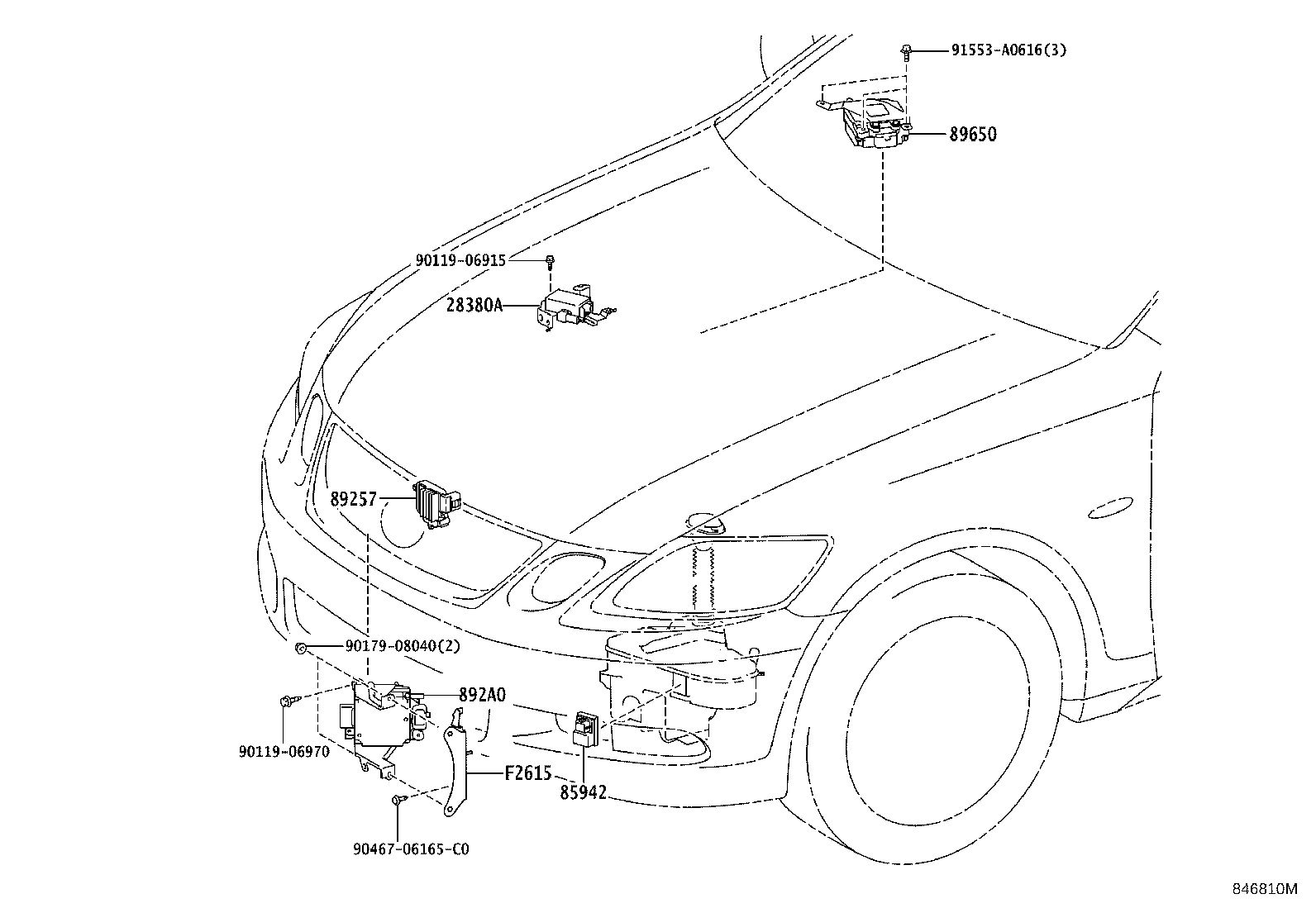 91553-A0616(3)
89650
90119-06915
28380A
89257
90179-08040(2)
892A0
90119-06970
F2615
85942
90467-06165-C0
846810M