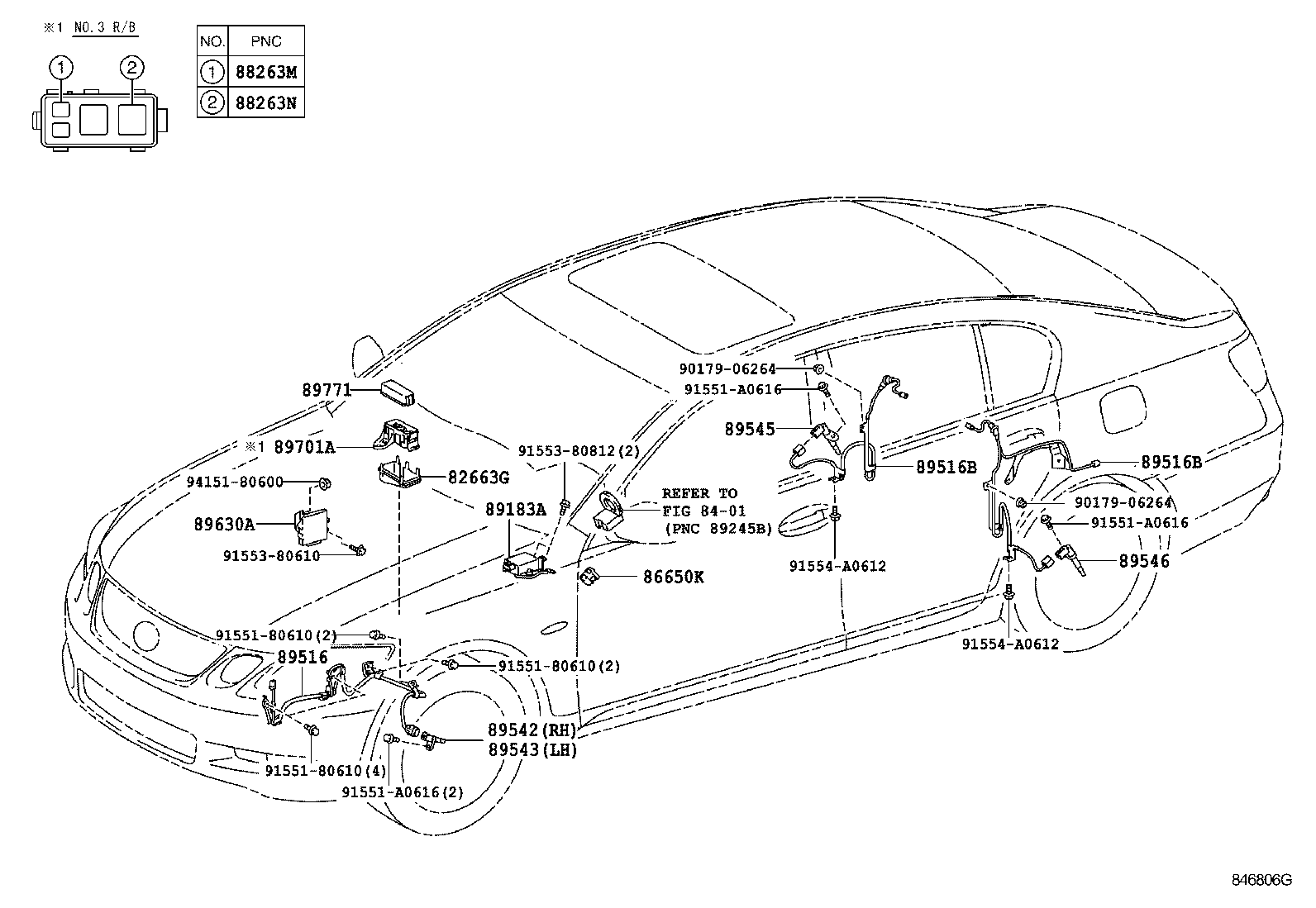 ※1 NO.3 R/B

①
②

| NO. | PNC |
|---|---|
| ① | 88263M |
| ② | 88263N |

89771
※1 89701A
94151-80600
82663G
89630A
91553-80610
91553-80812(2)
89183A
REFER TO FIG 84-01 (PNC 89245B)
86650K
90179-06264
91551-A0616
89545
89516B
91554-A0612
89516B
90179-06264
91551-A0616
89546
91554-A0612
91551-80610(2)
89516
91551-80610(2)
89542(RH)
89543(LH)
91551-80610(4)
91551-A0616(2)
846806G