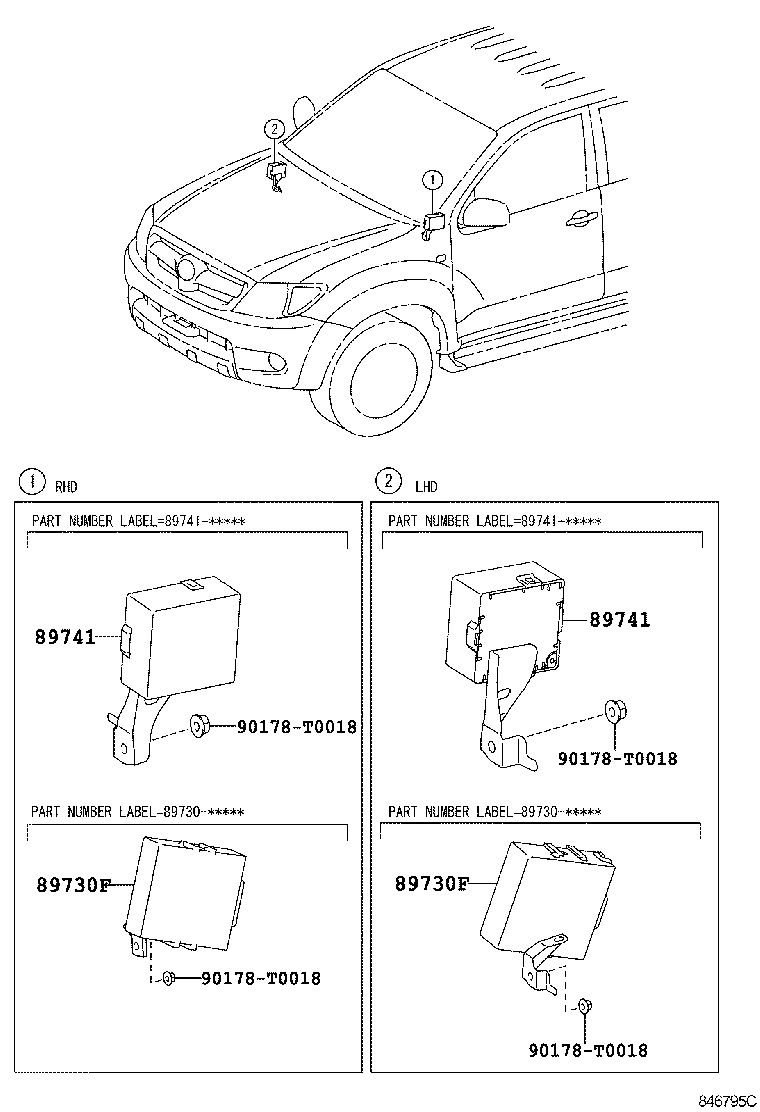 2

1

1 RHD

PART NUMBER LABEL=89741-*****

89741

90178-T0018

PART NUMBER LABEL=89730-*****

89730F

90178-T0018

2 LHD

PART NUMBER LABEL=89741-*****

89741

90178-T0018

PART NUMBER LABEL=89730-*****

89730F

90178-T0018

846795C