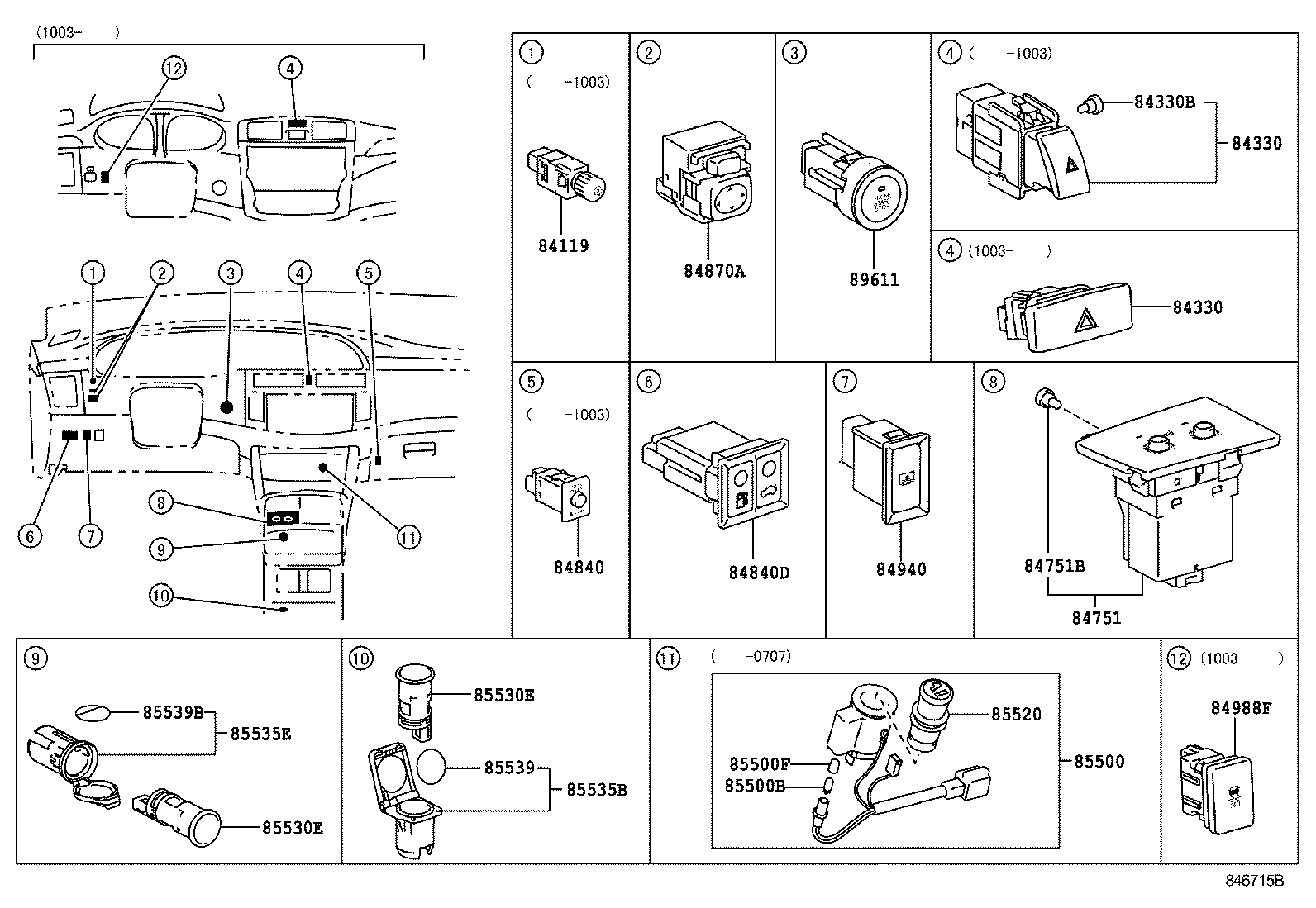 (1003- )

12
4

1 2 3 4 5

6 7

8
9
10
11

1
( -1003)
84119

2
84870A

3
89611

4 ( -1003)
84330B
84330

4 (1003- )
84330

5
( -1003)
84840

6
84840D

7
84940

8
84751B
84751

9
85539B
85535E
85530E

10
85530E
85539
85535B

11
( -0707)
85520
85500F
85500B
85500

12 (1003- )
84988F

846715B