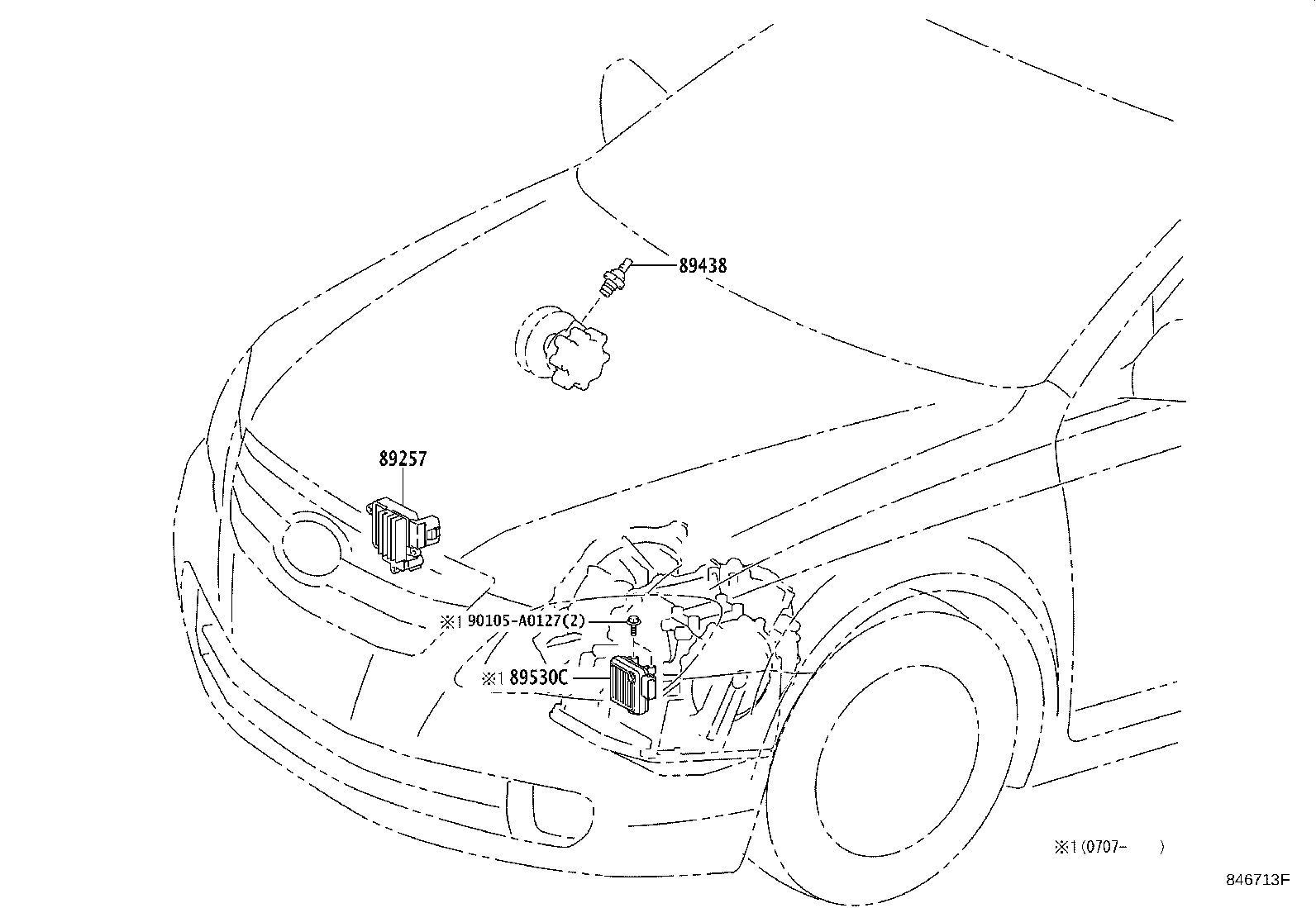 89438

89257

※1 90105-A0127(2)

※1 89530C

※1(0707-　　)

846713F