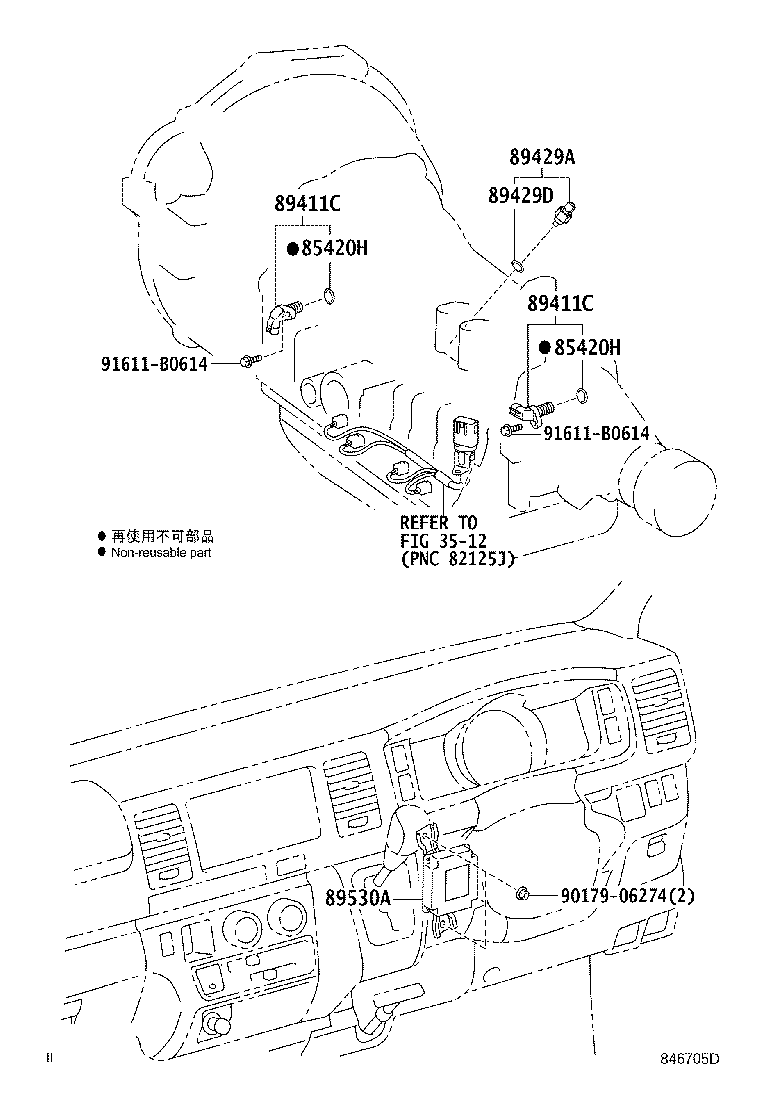 89429A
89429D
89411C
●85420H
91611-B0614
89411C
●85420H
91611-B0614
● 再使用不可部品
● Non-reusable part
REFER TO
FIG 35-12
(PNC 82125J)
89530A
90179-06274(2)
II
846705D