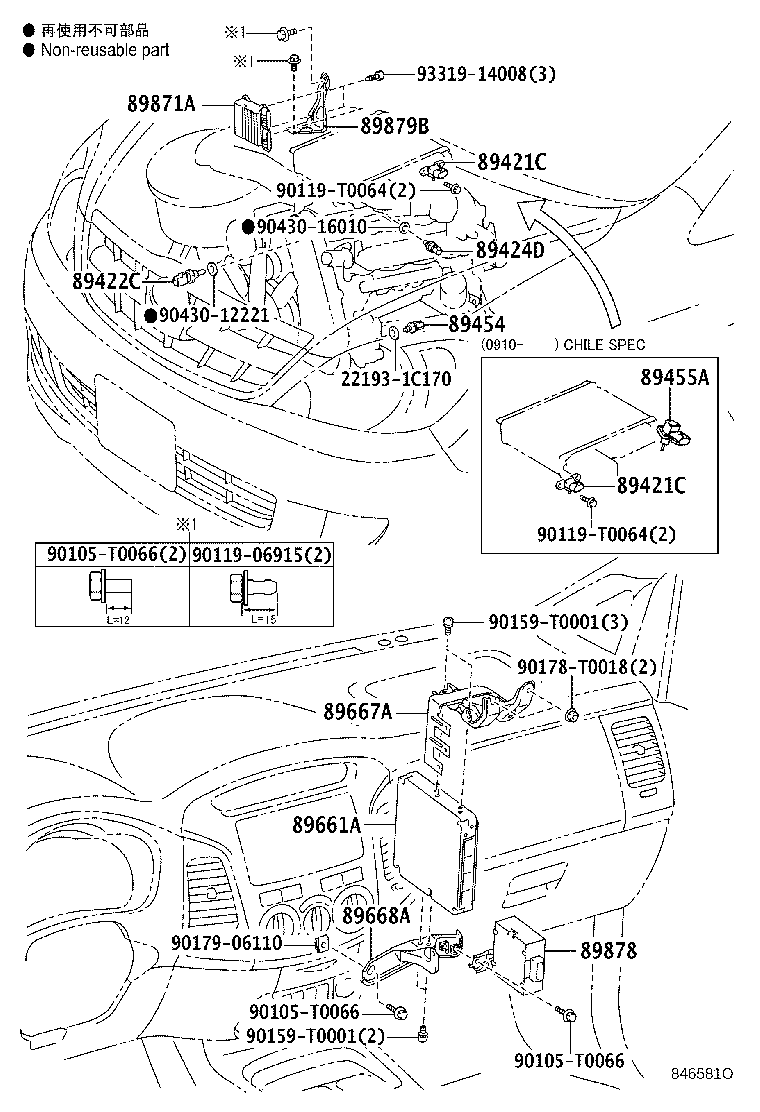 ● 再使用不可部品
● Non-reusable part

※1
※1
93319-14008(3)
89871A
89879B
89421C
90119-T0064(2)
●90430-16010
89424D
89422C
●90430-12221
89454
22193-1C170

(0910- ) CHILE SPEC
89455A
89421C
90119-T0064(2)

※1

| 90105-T0066(2) | 90119-06915(2) |
|---|---|
| L=12 | L=15 |

90159-T0001(3)
90178-T0018(2)
89667A
89661A
89668A
90179-06110
89878
90105-T0066
90159-T0001(2)
90105-T0066

846581O