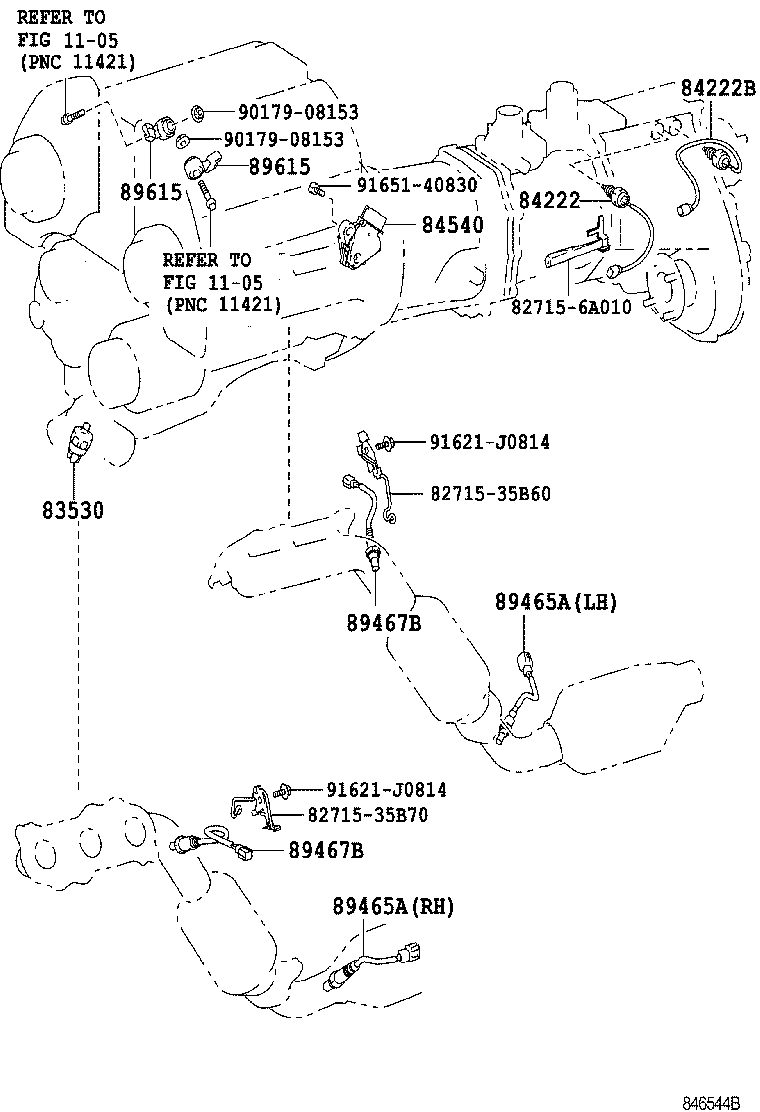 REFER TO
FIG 11-05
(PNC 11421)

90179-08153
90179-08153
89615
89615
91651-40830
84540
REFER TO
FIG 11-05
(PNC 11421)

84222B
84222
82715-6A010

83530

91621-J0814
82715-35B60

89467B

89465A(LH)

91621-J0814
82715-35B70
89467B

89465A(RH)

846544B