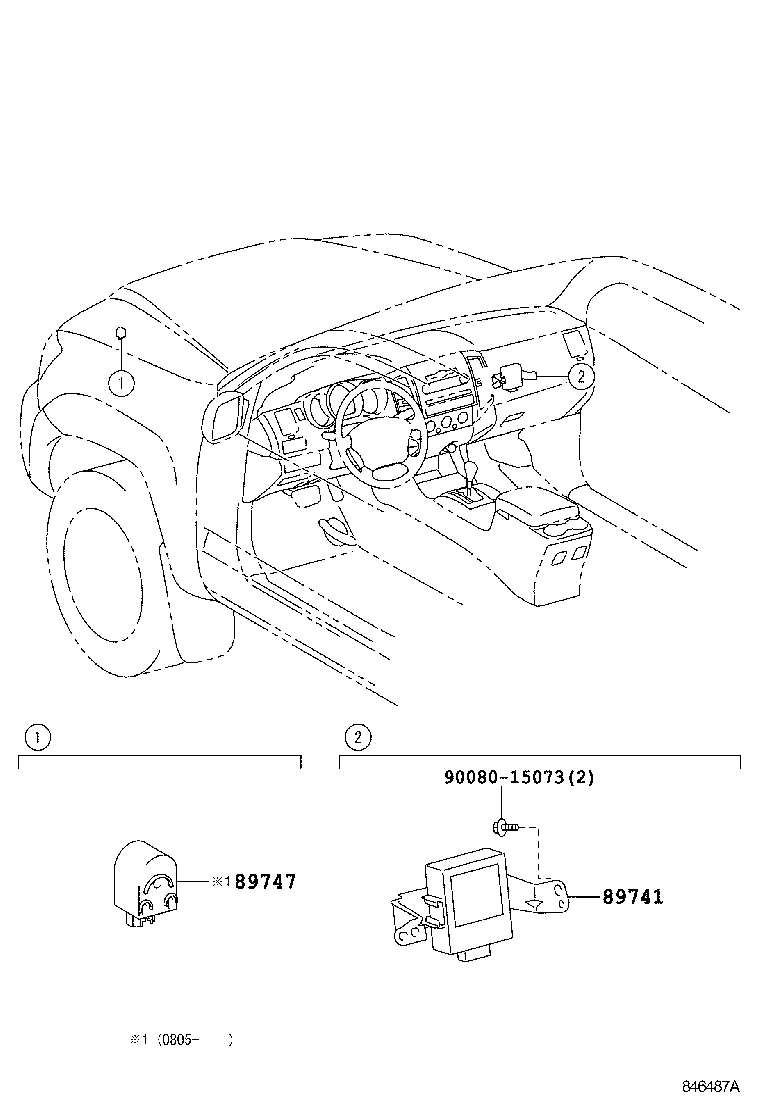 1

2

1

2

90080-15073(2)

※1 89747

89741

※1 (0805-　)

846487A