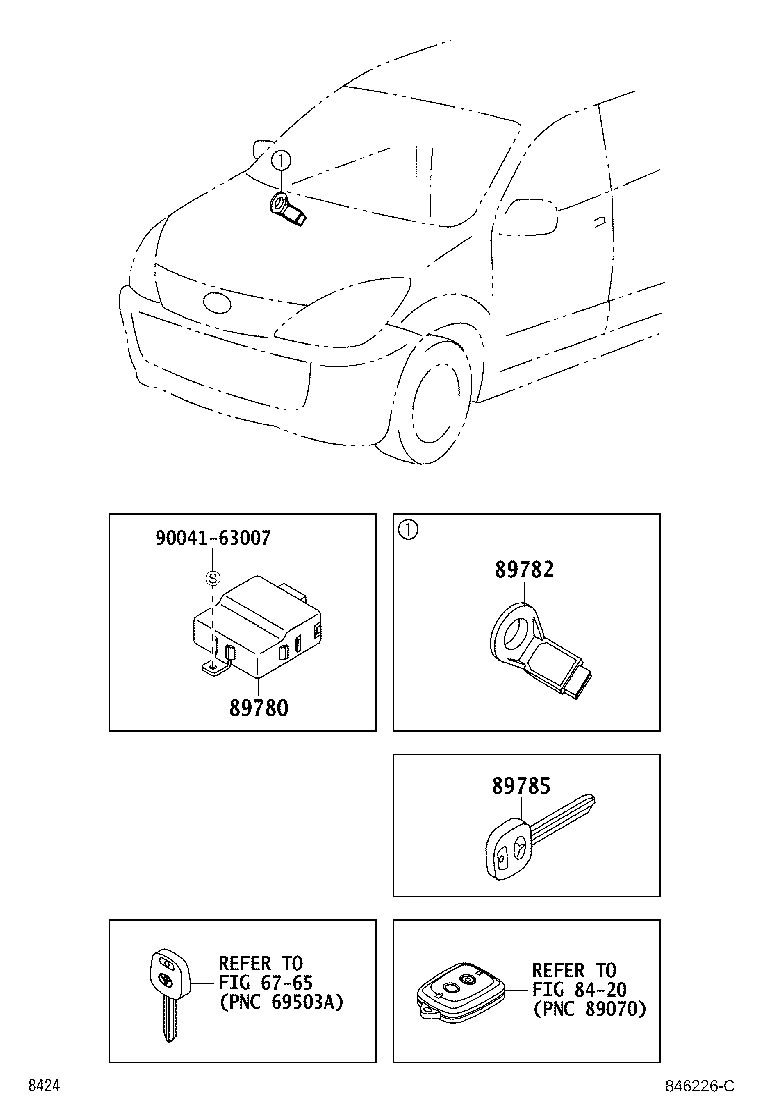 ①

90041-63007

89780

①

89782

89785

REFER TO
FIG 67-65
(PNC 69503A)

REFER TO
FIG 84-20
(PNC 89070)

8424

846226-C