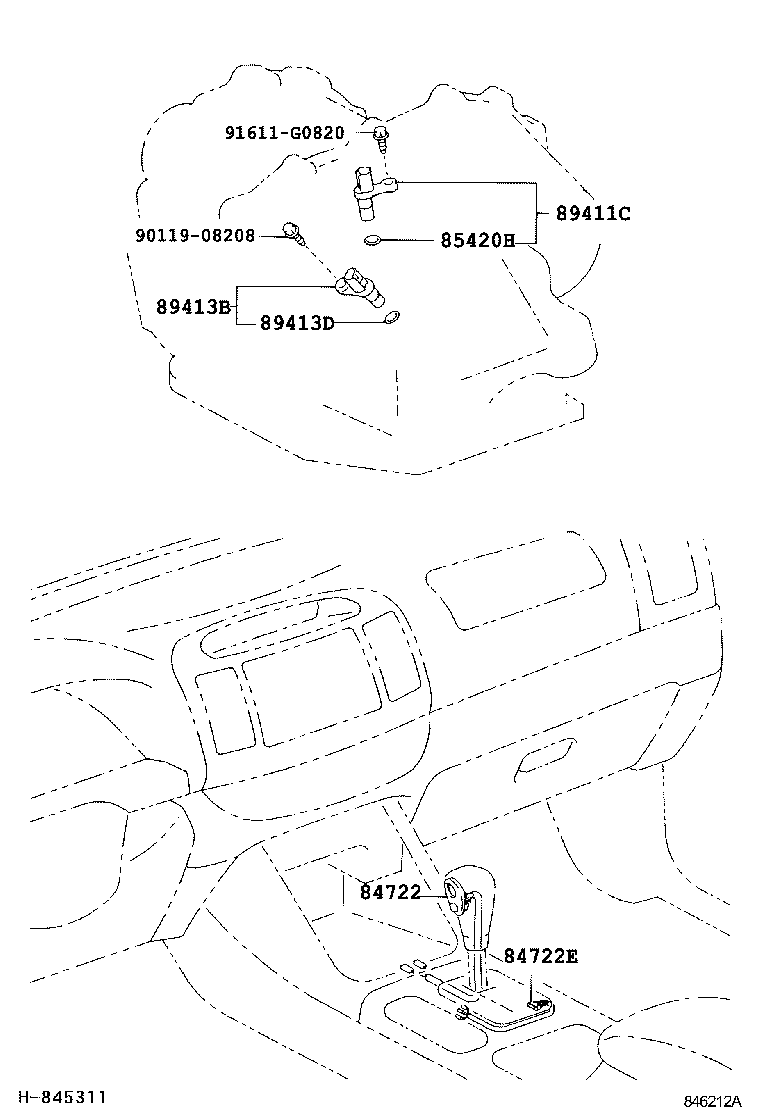 91611-G0820
89411C
90119-08208
85420H
89413B
89413D
84722
84722E
H-845311
846212A