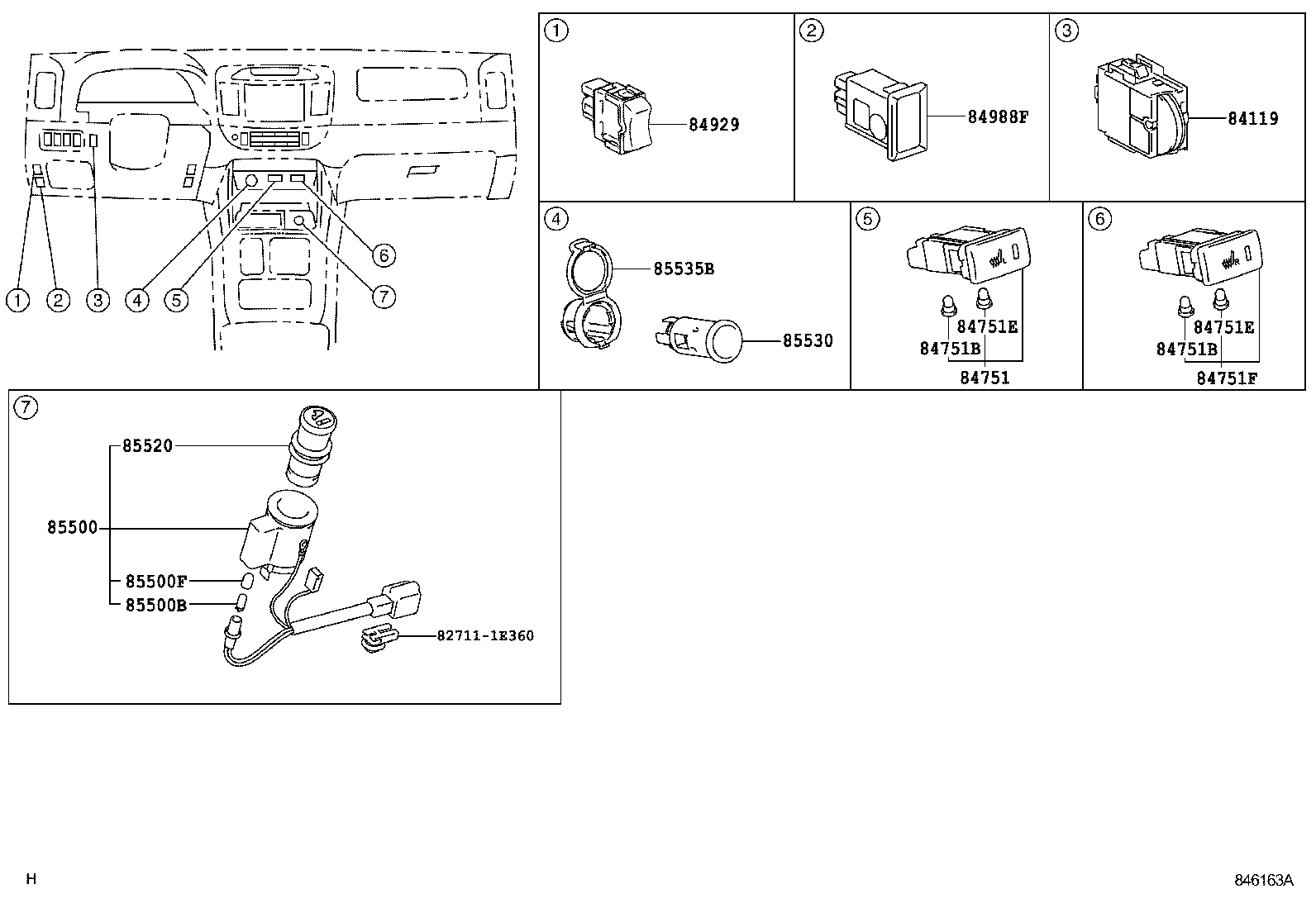 1
2
3
4
5
6
7

1
84929

2
84988F

3
84119

4
85535B
85530

5
84751E
84751B
84751

6
84751E
84751B
84751F

7
85520
85500
85500F
85500B
82711-1E360

H
846163A