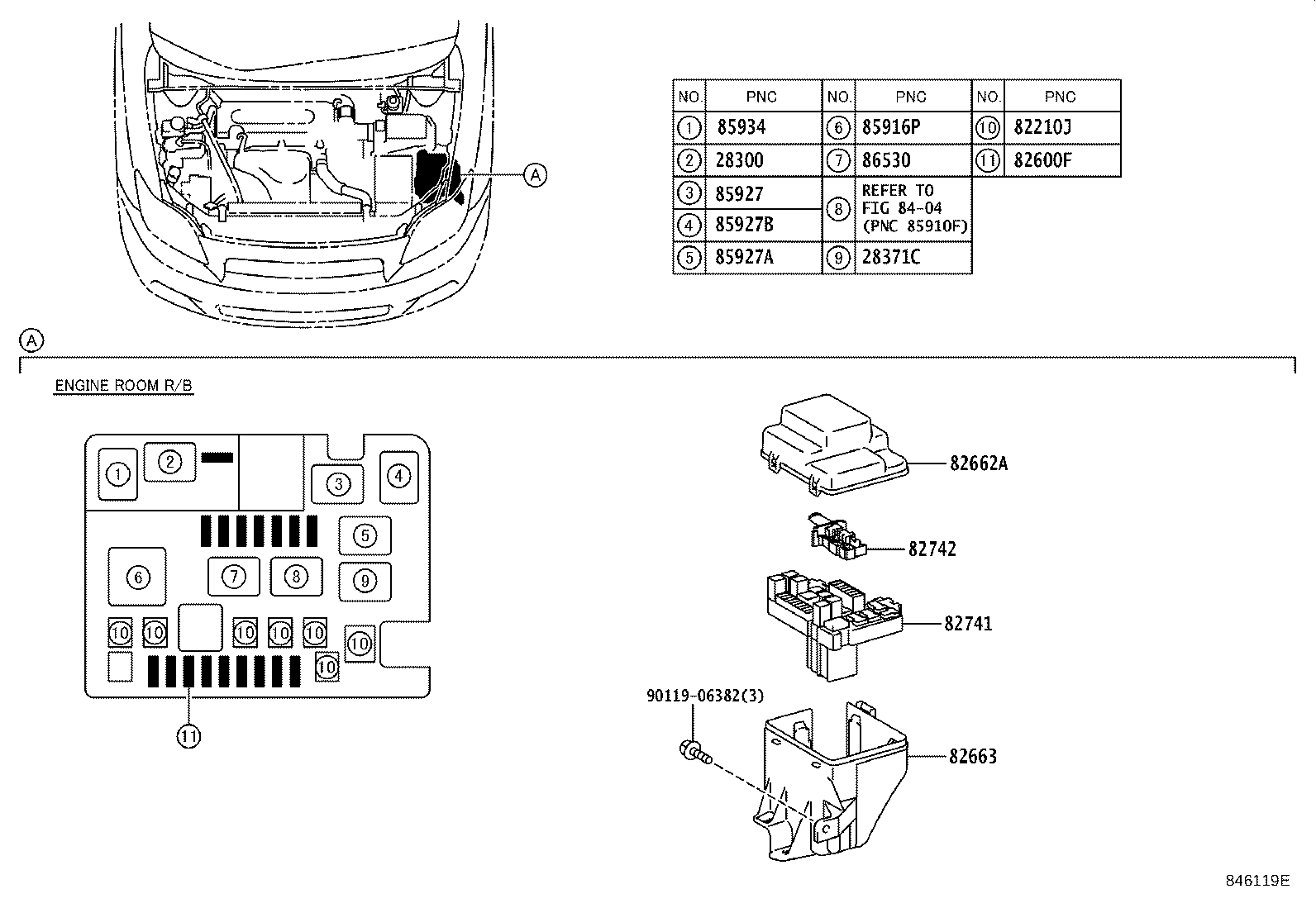 A

| NO. | PNC | NO. | PNC | NO. | PNC |
|---|---|---|---|---|---|
| 1 | 85934 | 6 | 85916P | 10 | 82210J |
| 2 | 28300 | 7 | 86530 | 11 | 82600F |
| 3 | 85927 | 8 | REFER TO FIG 84-04 (PNC 85910F) | | |
| 4 | 85927B | | | | |
| 5 | 85927A | 9 | 28371C | | |

A

ENGINE ROOM R/B

1 2 3 4 5 6 7 8 9 10 10 10 10 10 10 10 11

82662A

82742

82741

90119-06382(3)

82663

846119E