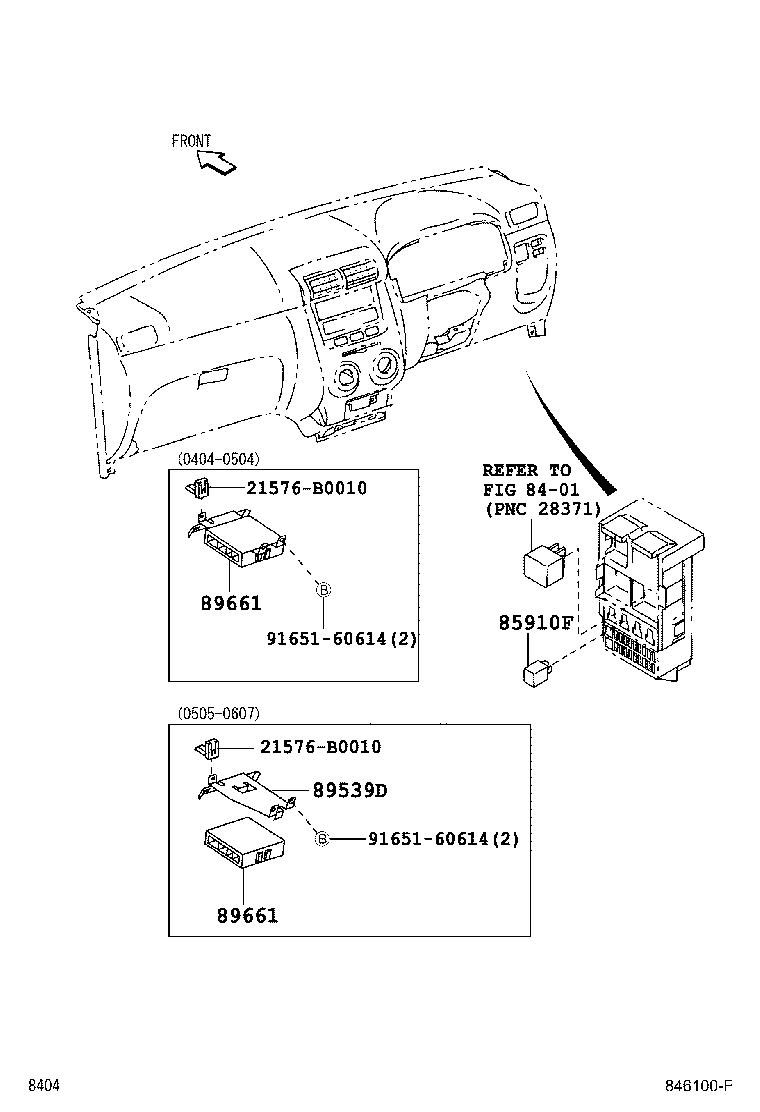 FRONT

(0404-0504)

21576-B0010

89661

B

91651-60614(2)

REFER TO
FIG 84-01
(PNC 28371)

85910F

(0505-0607)

21576-B0010

89539D

B

91651-60614(2)

89661

8404

846100-F