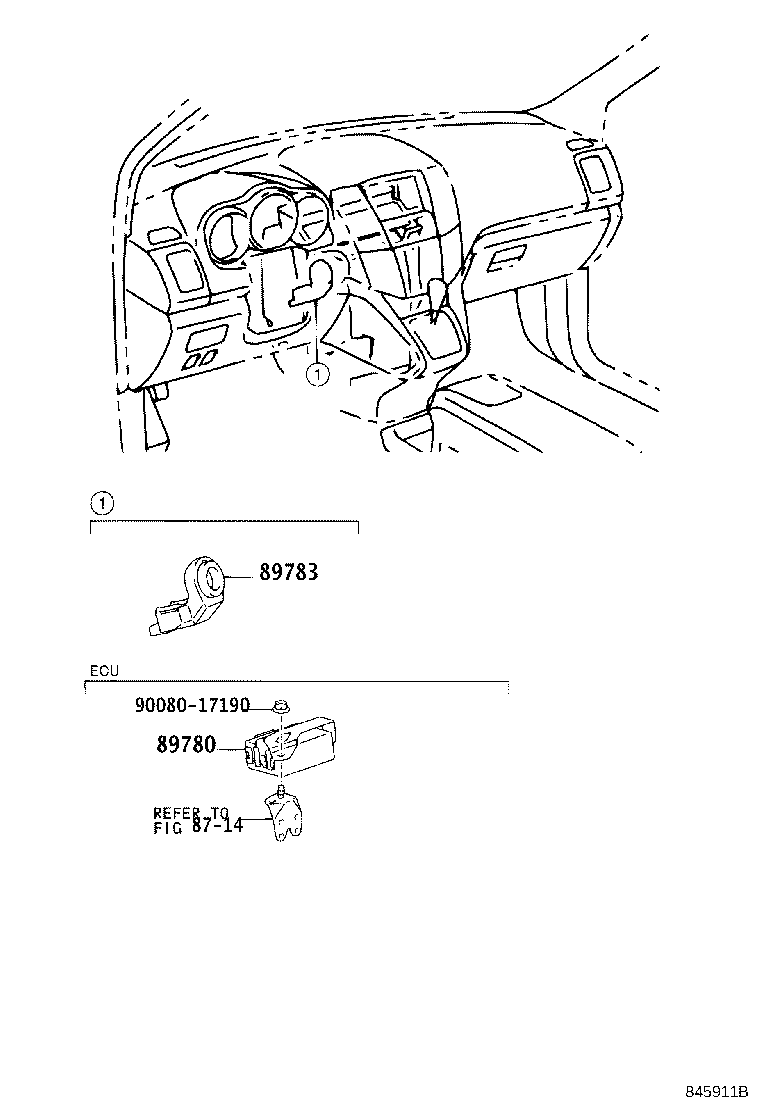 1

1

89783

ECU

90080-17190

89780

REFER TO
FIG 87-14

845911B