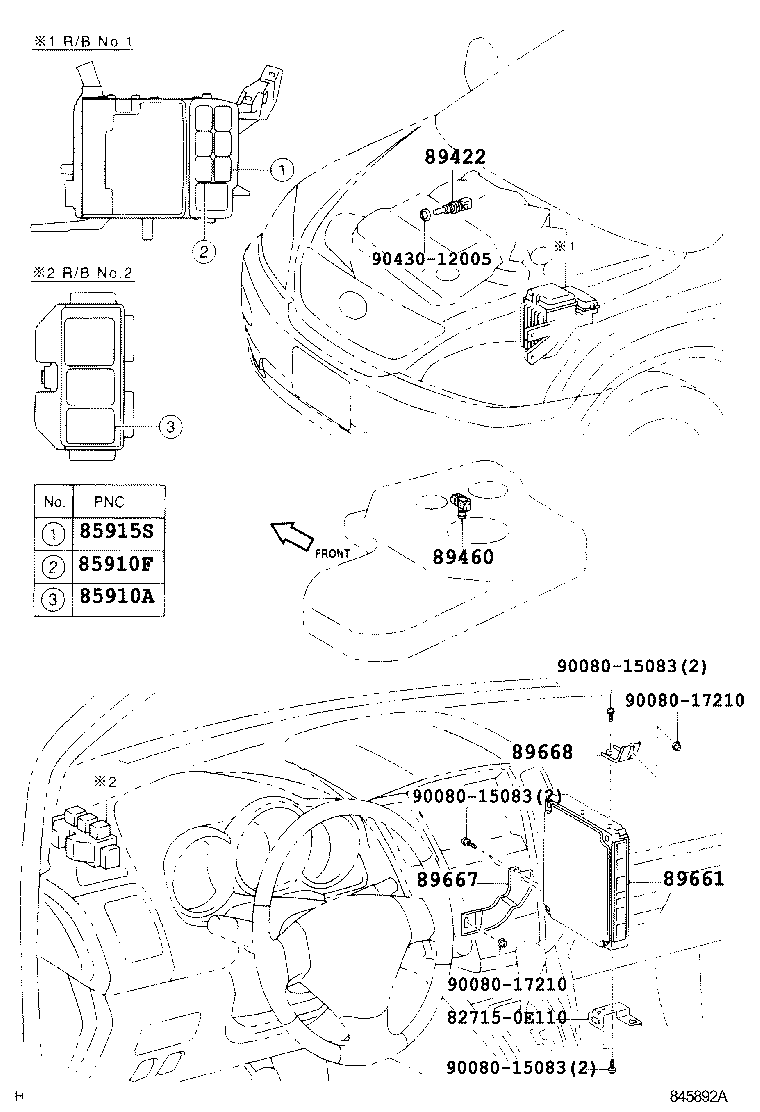 ※1 R/B No.1

①

②

※2 R/B No.2

③

| No. | PNC |
|---|---|
| ① | 85915S |
| ② | 85910F |
| ③ | 85910A |

89422

90430-12005

※1

FRONT

89460

90080-15083(2)

90080-17210

89668

※2

90080-15083(2)

89667

89661

90080-17210

82715-0E110

90080-15083(2)

H

845892A