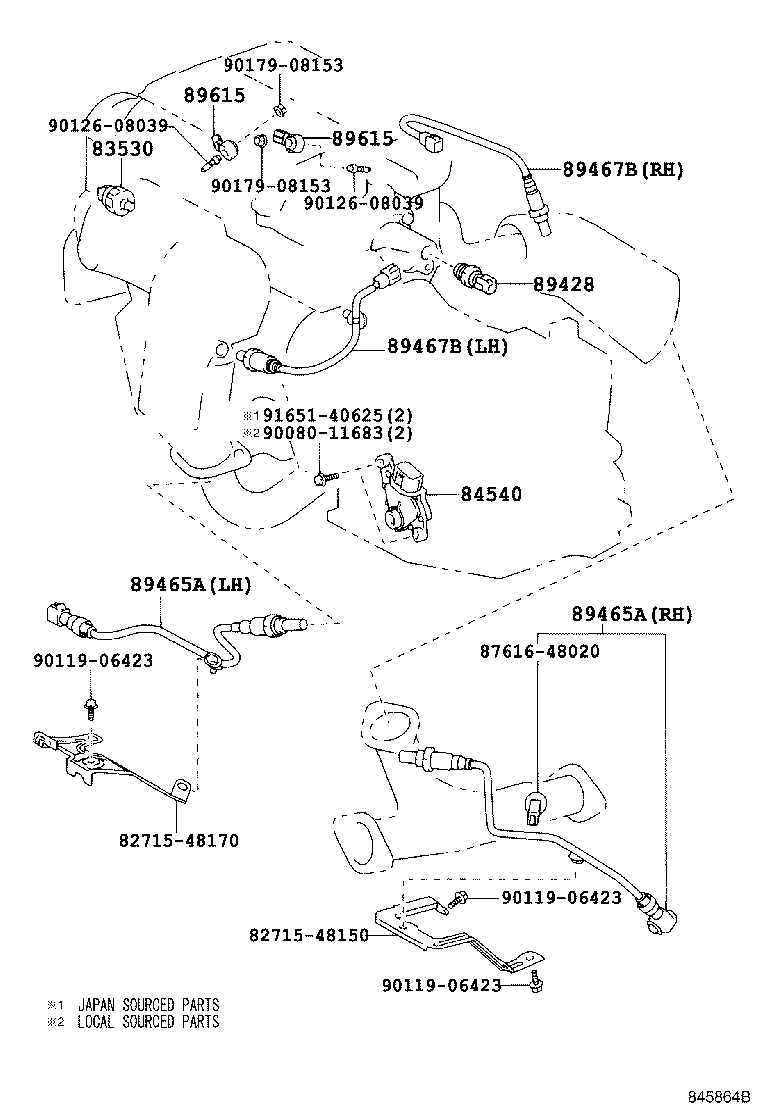 90179-08153
89615
90126-08039
83530
89615
90179-08153
90126-08039
89467B(RH)
89428
89467B(LH)
※1 91651-40625(2)
※2 90080-11683(2)
84540
89465A(LH)
90119-06423
82715-48170
89465A(RH)
87616-48020
90119-06423
82715-48150
90119-06423
※1 JAPAN SOURCED PARTS
※2 LOCAL SOURCED PARTS
845864B