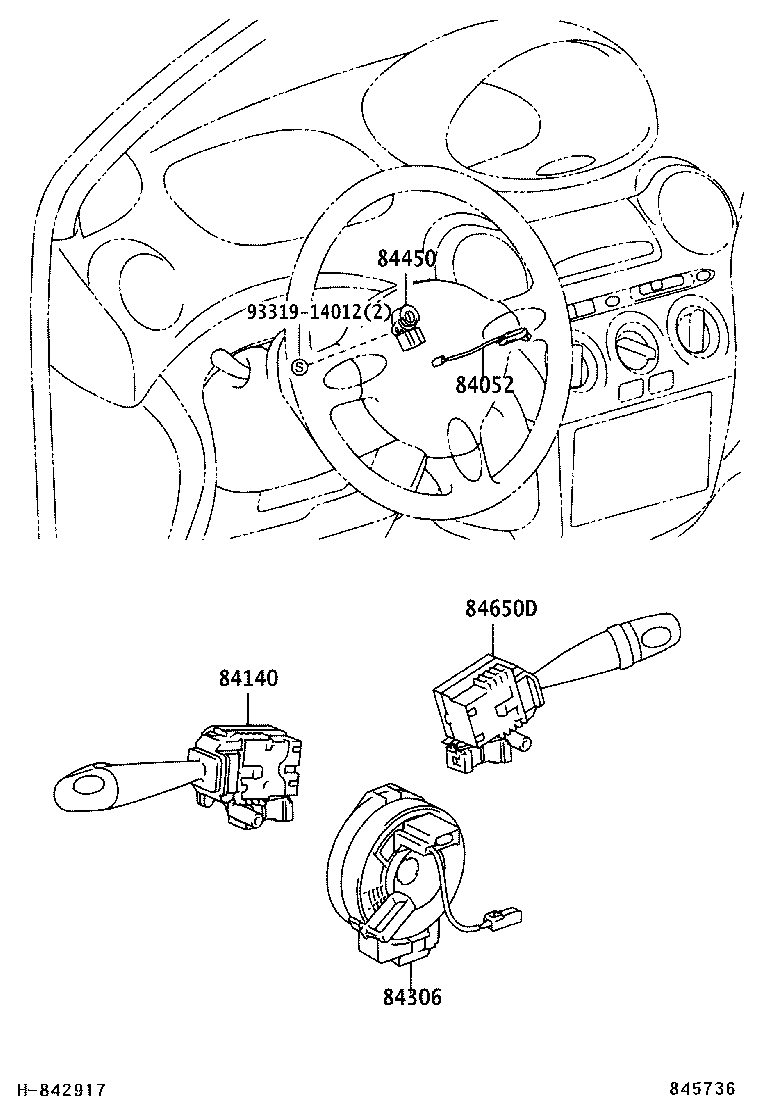 84450
93319-14012(2)
S
84052
84650D
84140
84306
H-842917
845736