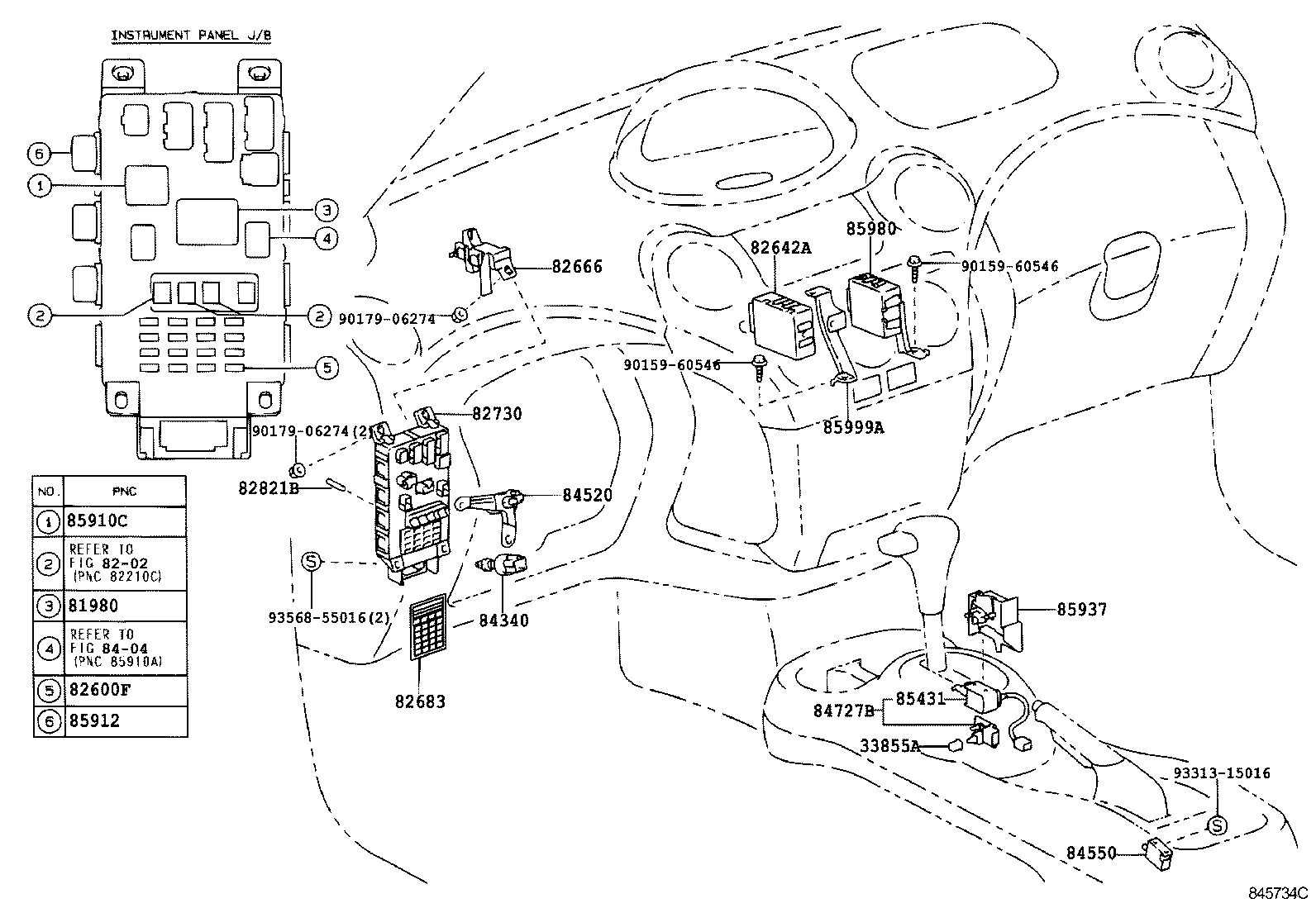 INSTRUMENT PANEL J/B

6
1
3
4
2
2
5

| NO. | PNC |
|---|---|
| 1 | 85910C |
| 2 | REFER TO FIG 82-02 (PNC 82210C) |
| 3 | 81980 |
| 4 | REFER TO FIG 84-04 (PNC 85910A) |
| 5 | 82600F |
| 6 | 85912 |

82666
90179-06274
82642A
85980
90159-60546
90159-60546
85999A
82730
90179-06274(2)
82821B
84520
S
93568-55016(2)
84340
82683
85937
84727B
85431
33855A
93313-15016
S
84550
845734C