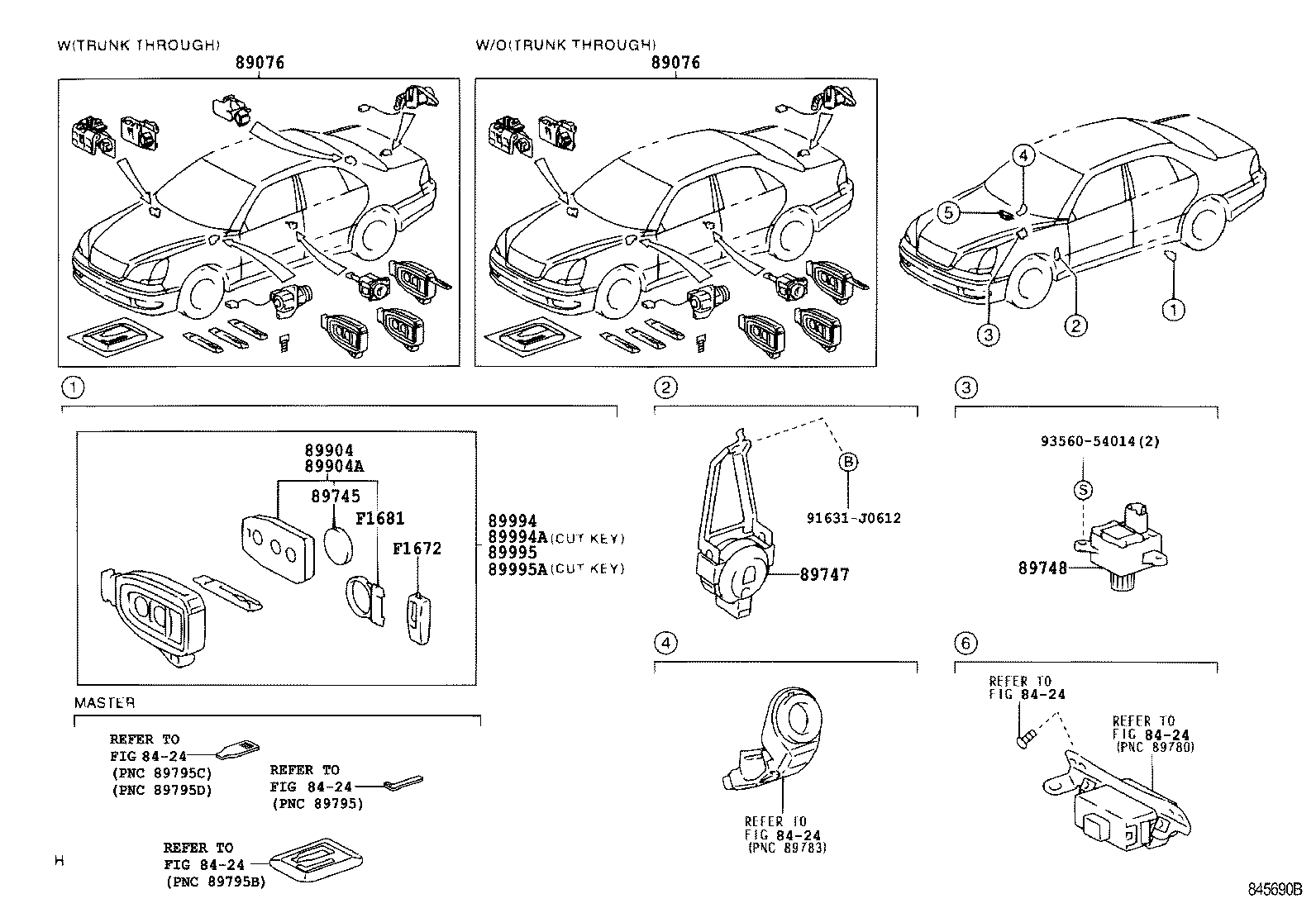 W(TRUNK THROUGH)
89076

W/O(TRUNK THROUGH)
89076

4
5
3
2
1

1

89904
89904A
89745
F1681
F1672
89994
89994A(CUT KEY)
89995
89995A(CUT KEY)

MASTER
REFER TO
FIG 84-24
(PNC 89795C)
(PNC 89795D)
REFER TO
FIG 84-24
(PNC 89795)
REFER TO
FIG 84-24
(PNC 89795B)

H

2

B
91631-J0612
89747

3

93560-54014(2)
S
89748

4

REFER TO
FIG 84-24
(PNC 89783)

6

REFER TO
FIG 84-24
REFER TO
FIG 84-24
(PNC 89780)

845690B