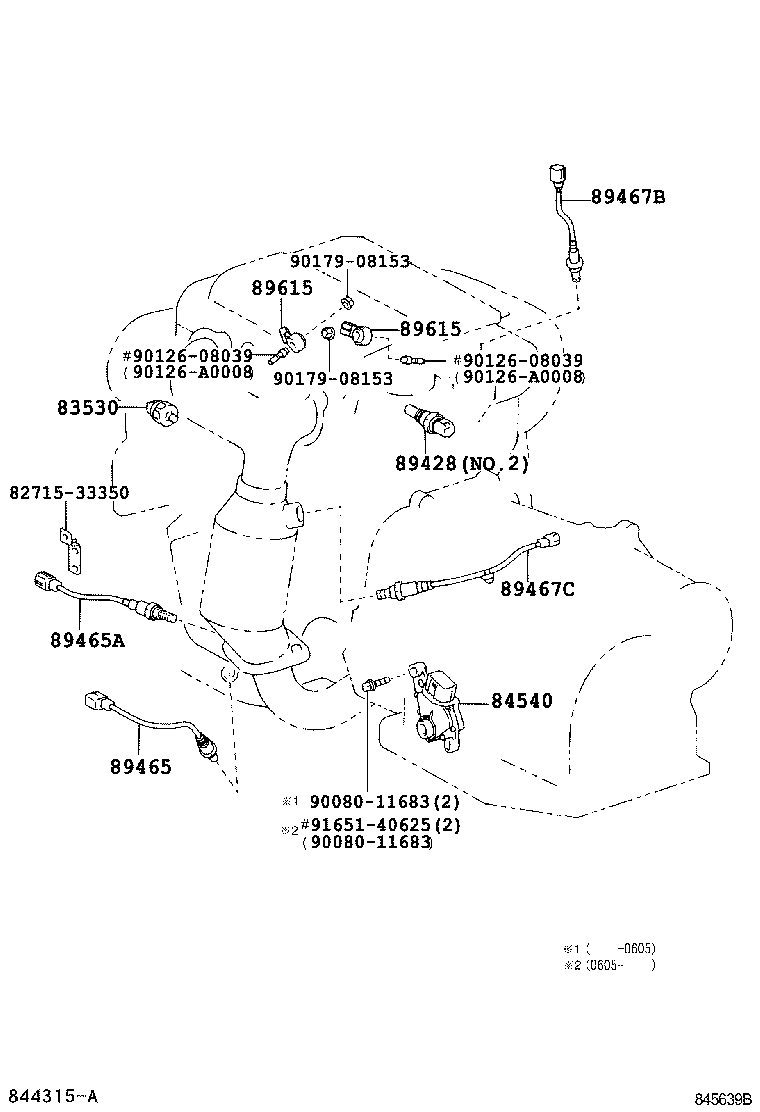 89467B

90179-08153

89615

89615

#90126-08039
(90126-A0008)

90179-08153

#90126-08039
(90126-A0008)

83530

89428(NO.2)

82715-33350

89467C

89465A

84540

89465

※1 90080-11683(2)
※2 #91651-40625(2)
(90080-11683)

※1 ( -0605)
※2 (0605- )

844315-A

845639B