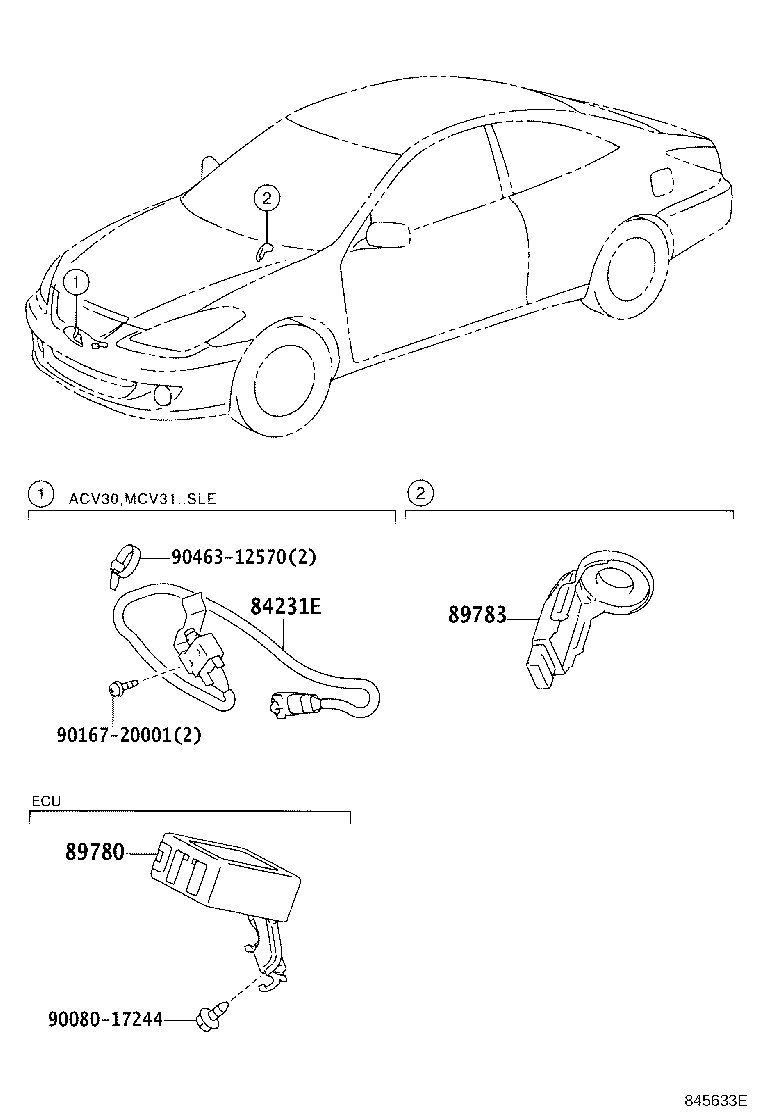 2

1

1 ACV30,MCV31..SLE

2

90463-12570(2)

84231E

89783

90167-20001(2)

ECU

89780

90080-17244

845633E