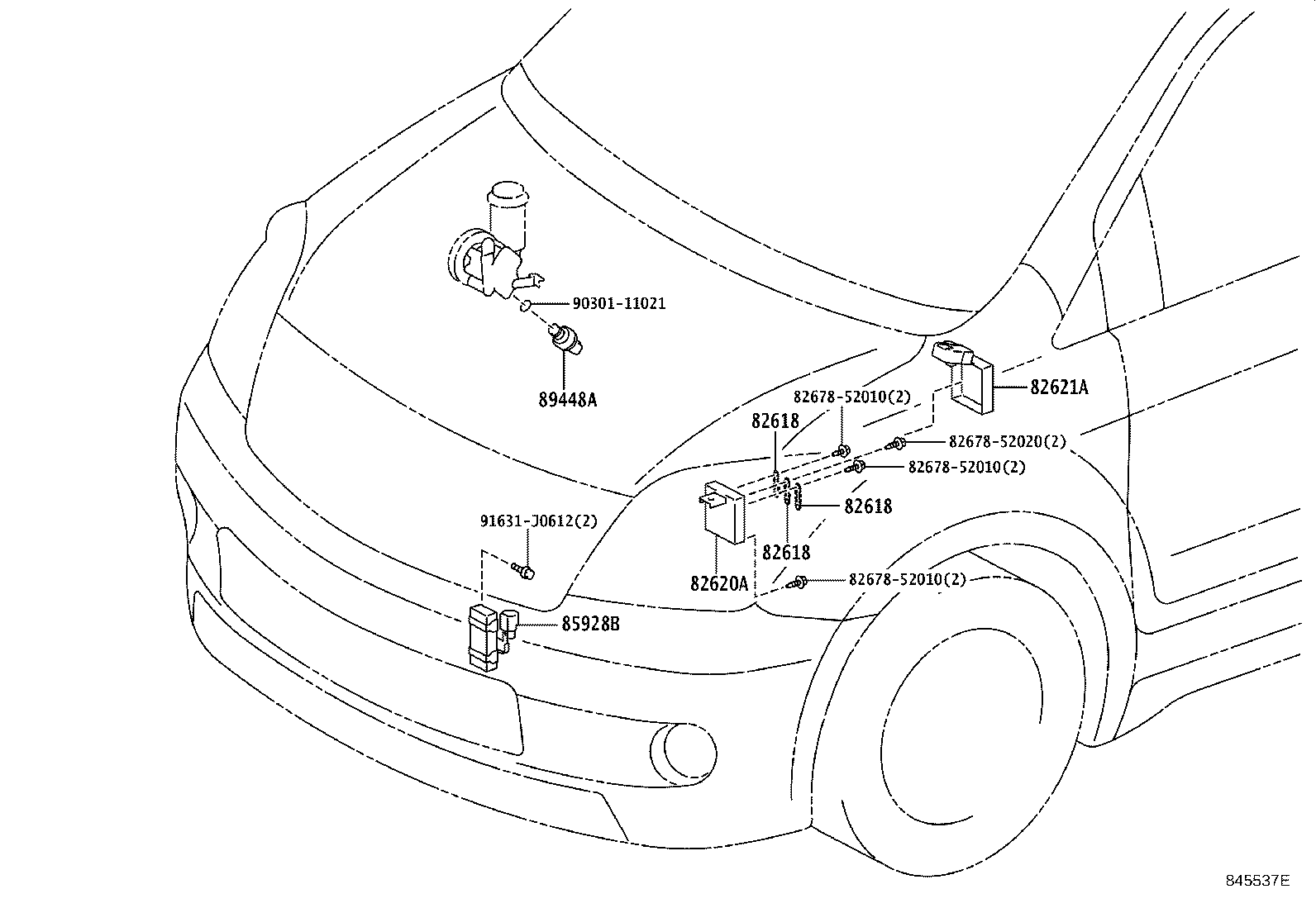 90301-11021
89448A
82621A
82678-52010(2)
82618
82678-52020(2)
82678-52010(2)
82618
91631-J0612(2)
82618
82620A
82678-52010(2)
85928B
845537E