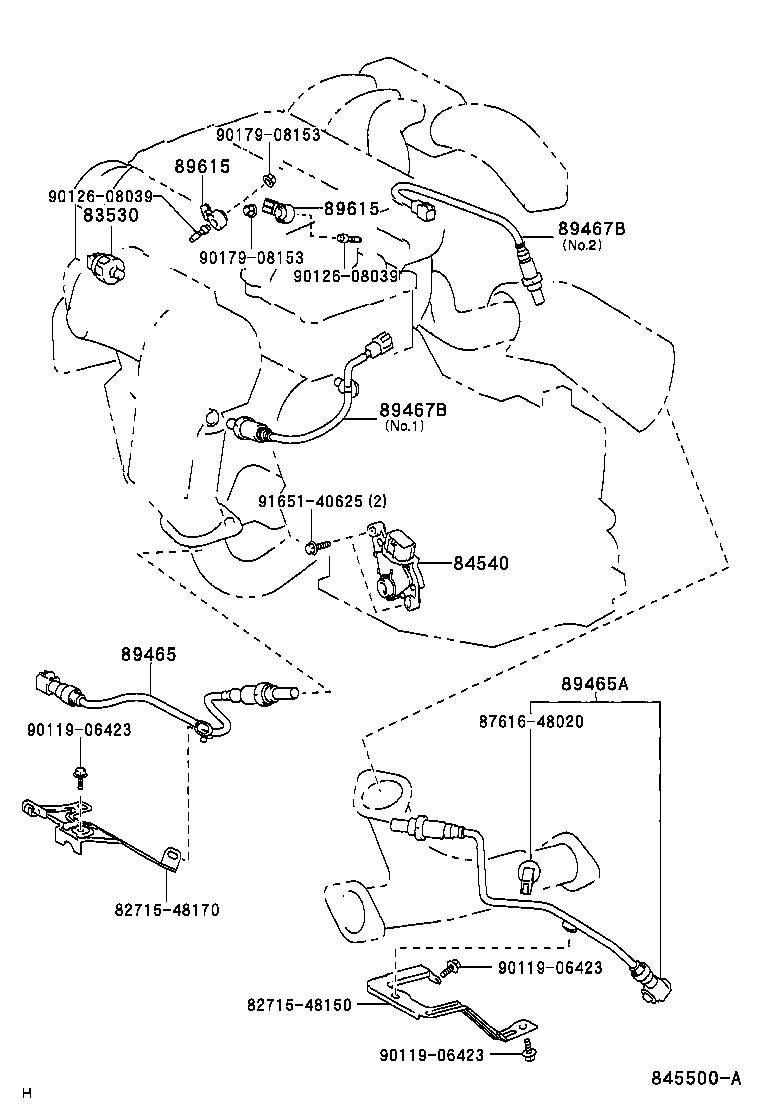 90179-08153
89615
90126-08039
83530
89615
90179-08153
90126-08039
89467B
(No.2)
89467B
(No.1)
91651-40625 (2)
84540
89465
90119-06423
82715-48170
89465A
87616-48020
90119-06423
82715-48150
90119-06423
H
845500-A