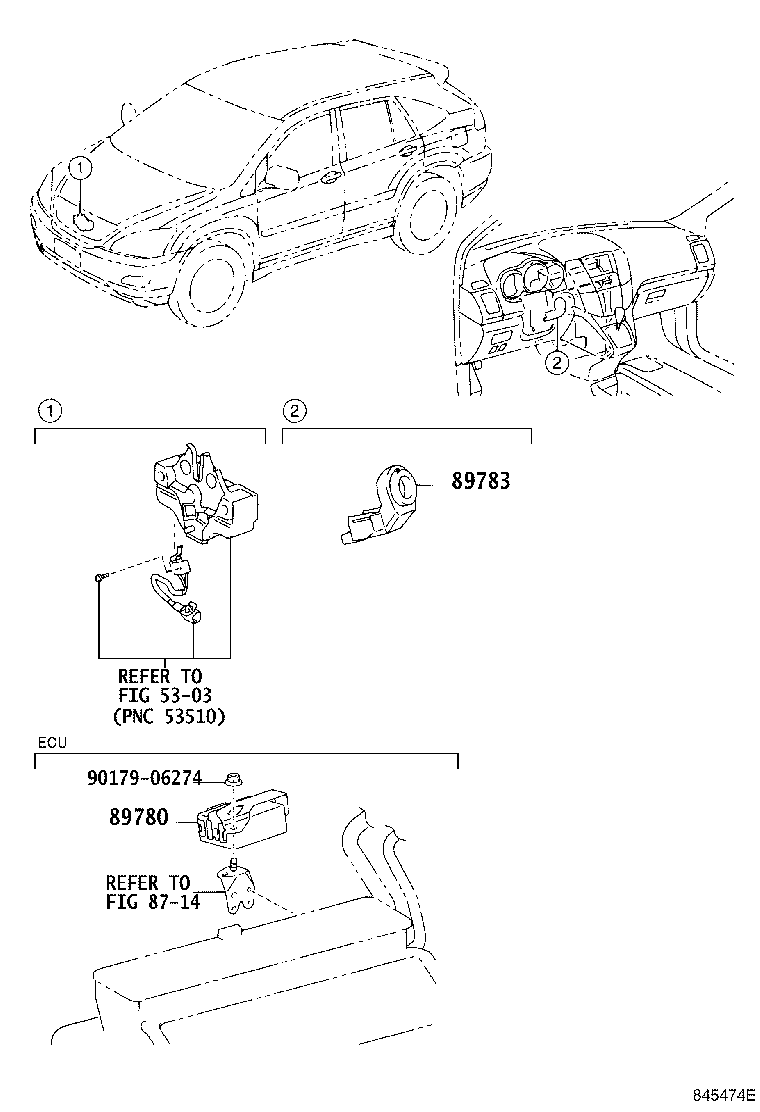 1

2

1

2

89783

REFER TO
FIG 53-03
(PNC 53510)

ECU

90179-06274

89780

REFER TO
FIG 87-14

845474E