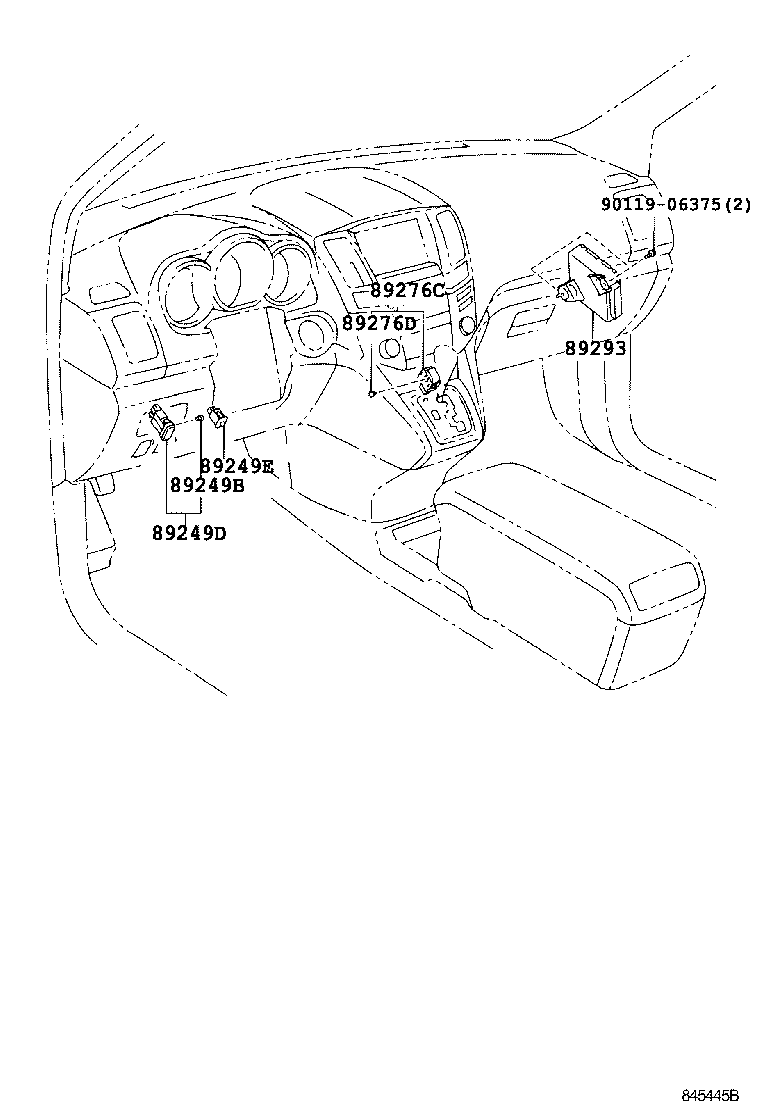 90119-06375(2)
89276C
89276D
89293
89249E
89249B
89249D
845445B