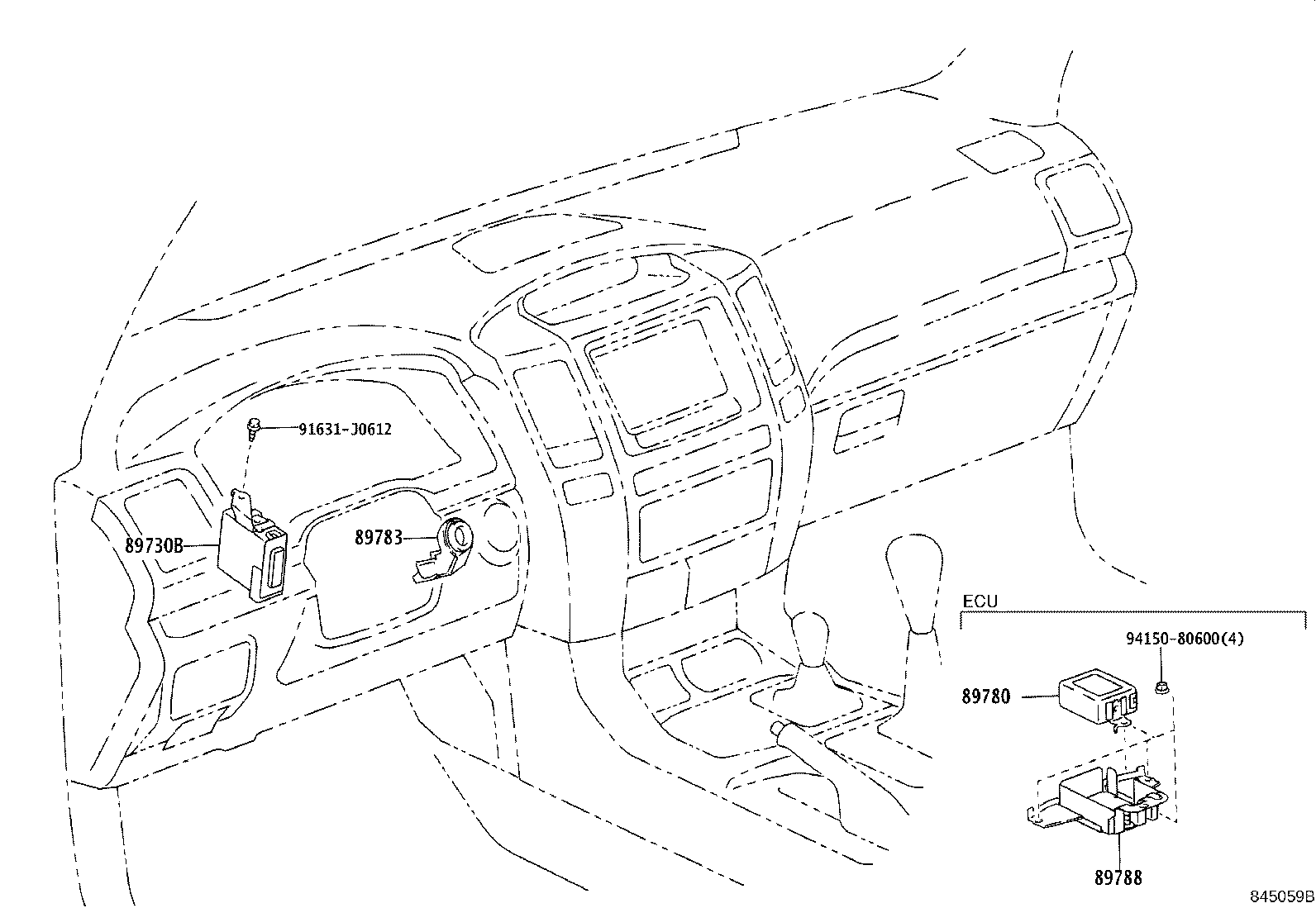 91631-J0612
89730B
89783
ECU
94150-80600(4)
89780
89788
845059B