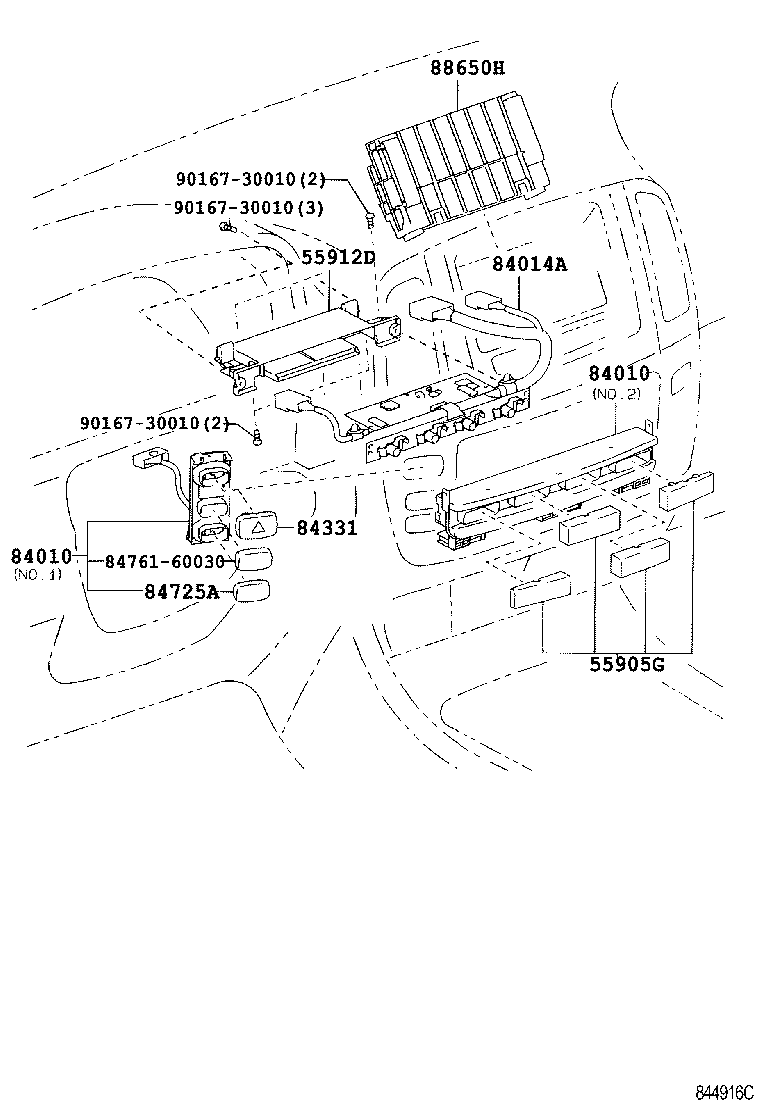 88650H
90167-30010(2)
90167-30010(3)
55912D
84014A
84010
(NO.2)
90167-30010(2)
84331
84010
(NO.1)
84761-60030
84725A
55905G
844916C