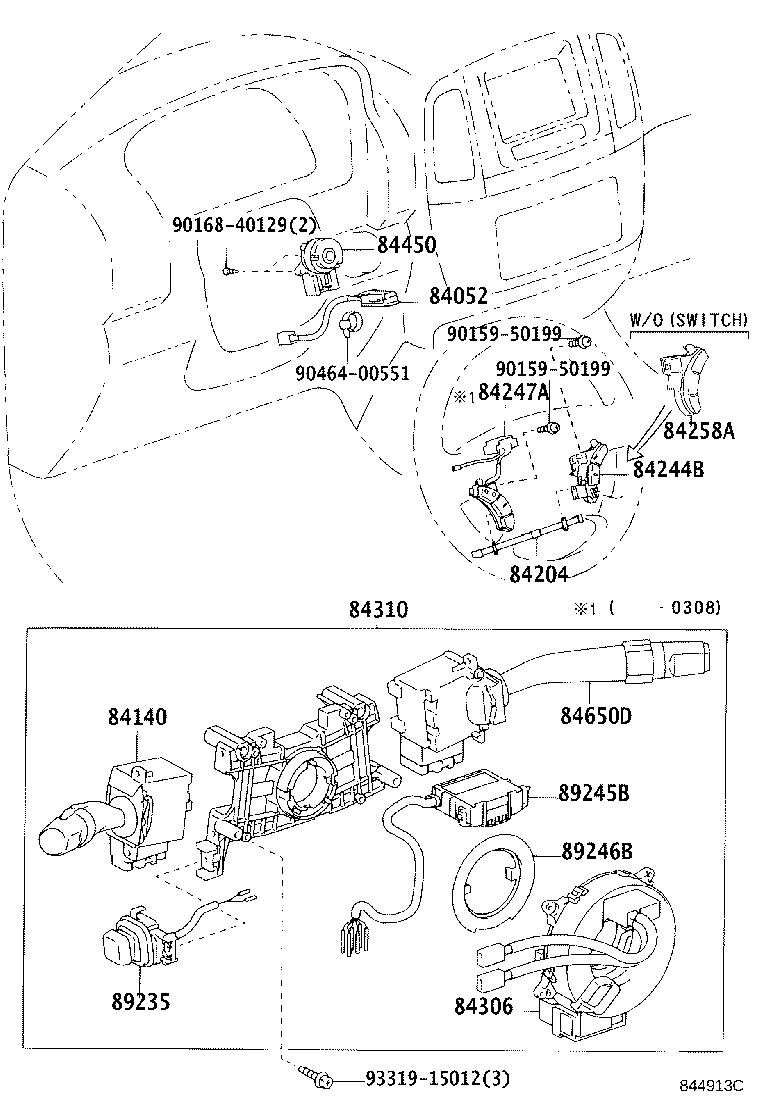 90168-40129(2)
84450
84052
90464-00551
W/O (SWITCH)
90159-50199
90159-50199
※1 84247A
84258A
84244B
84204
84310
※1 ( -0308)
84140
84650D
89245B
89246B
89235
84306
93319-15012(3)
844913C