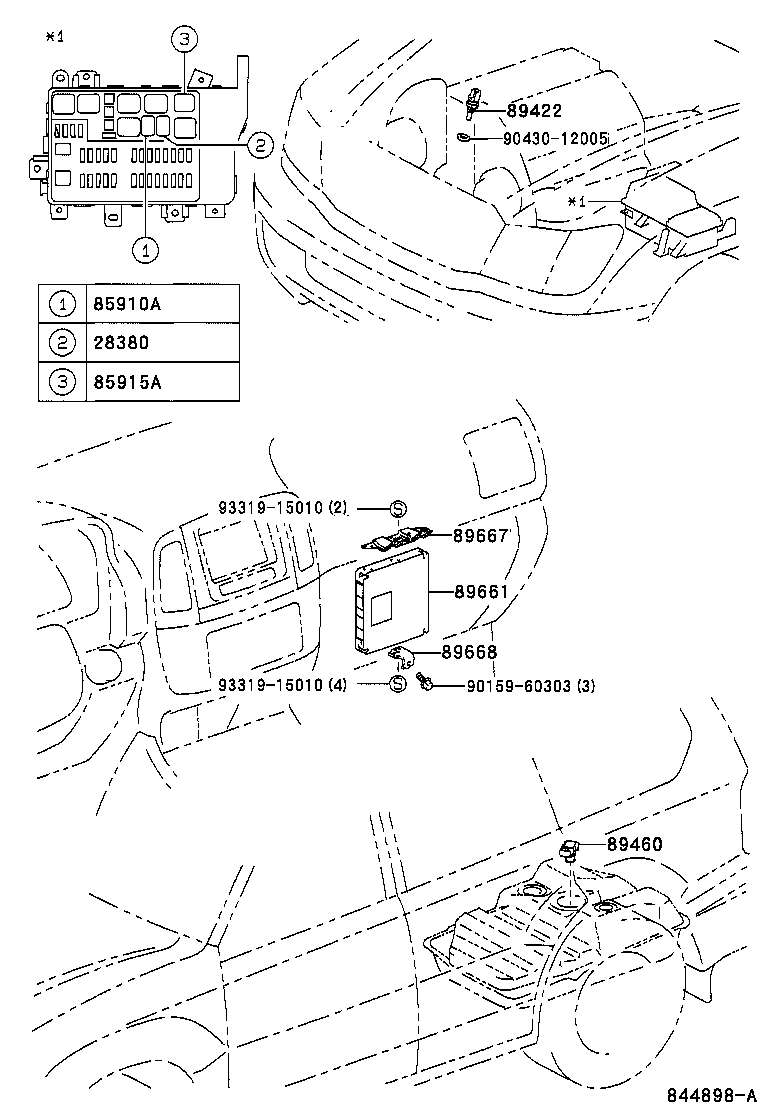 *1

3

2

1

89422

90430-12005

*1

| 1 | 85910A |
|---|---|
| 2 | 28380 |
| 3 | 85915A |

93319-15010 (2)

S

89667

89661

89668

93319-15010 (4)

S

90159-60303 (3)

89460

844898-A