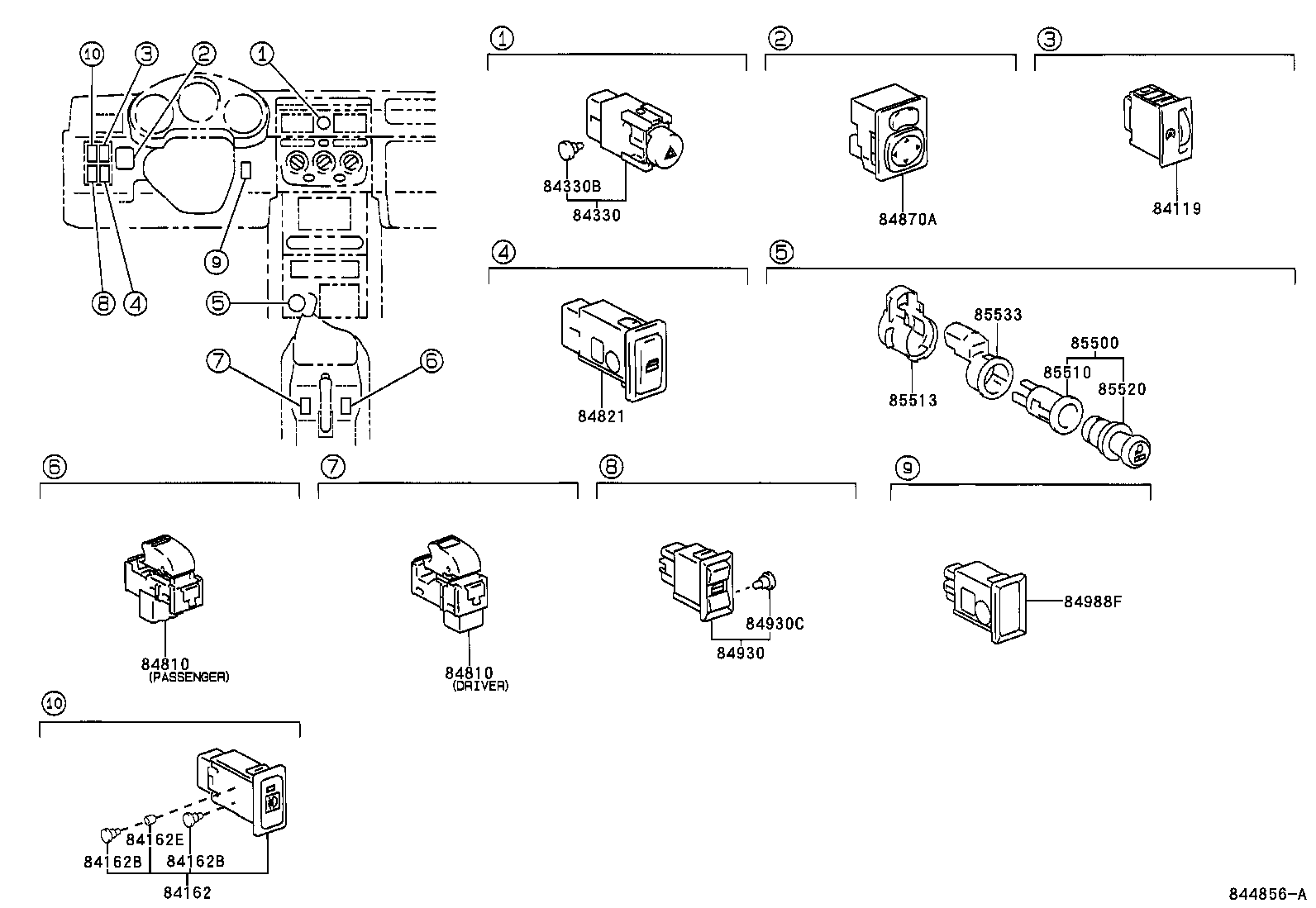 10 3 2 1

9

8 4

5

7 6

1

84330B
84330

2

84870A

3

84119

4

84821

5

85533
85500
85510
85520
85513

6

84810
(PASSENGER)

7

84810
(DRIVER)

8

84930C
84930

9

84988F

10

84162E
84162B 84162B
84162

844856-A