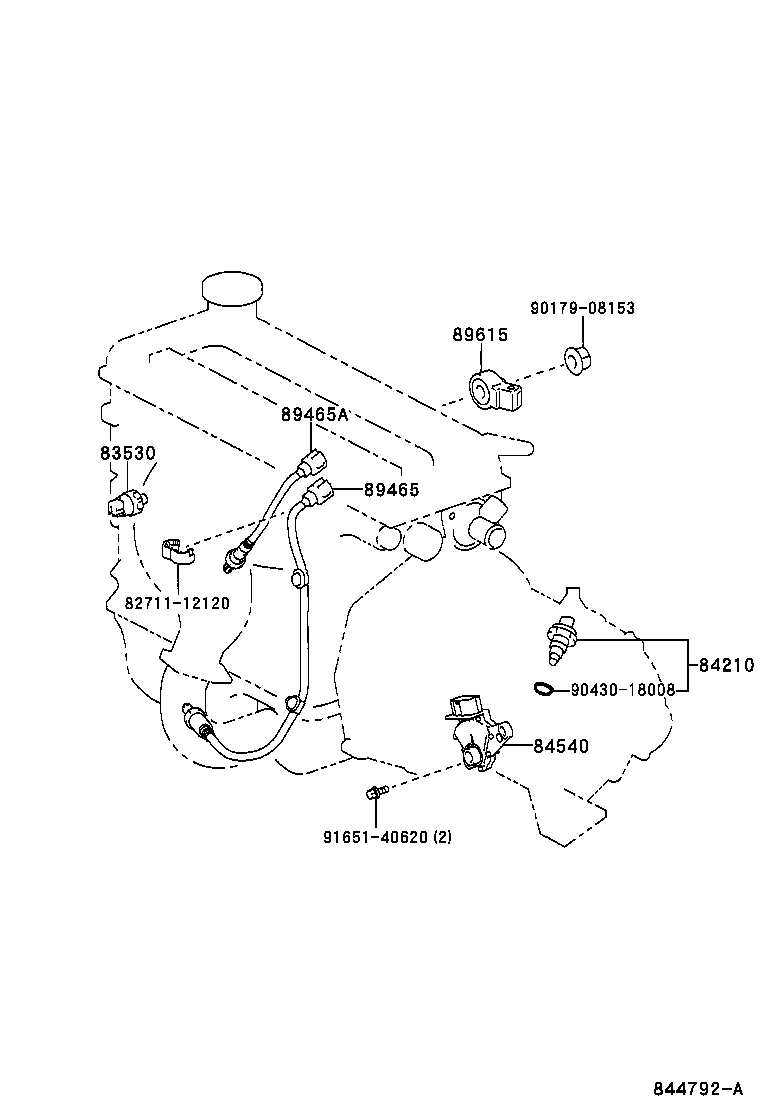 90179-08153
89615
89465A
83530
89465
82711-12120
84210
90430-18008
84540
91651-40620 (2)
844792-A