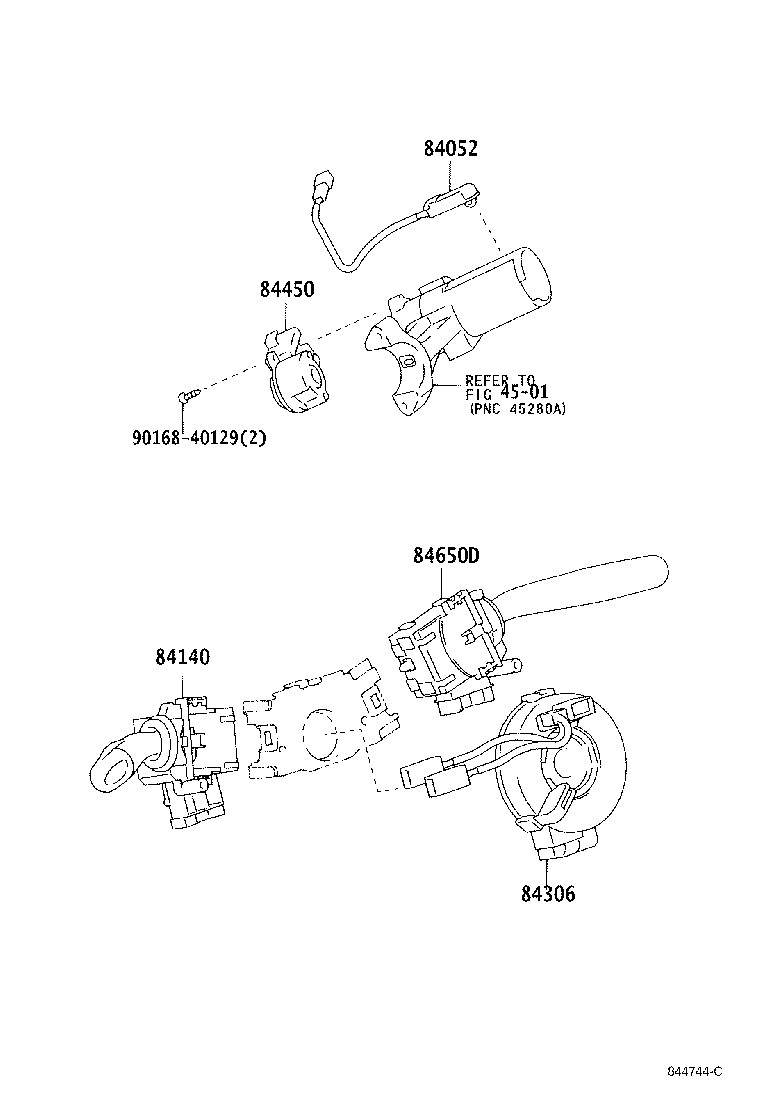 84052

84450

REFER TO
FIG 45-01
(PNC 45280A)

90168-40129(2)

84650D

84140

84306

844744-C