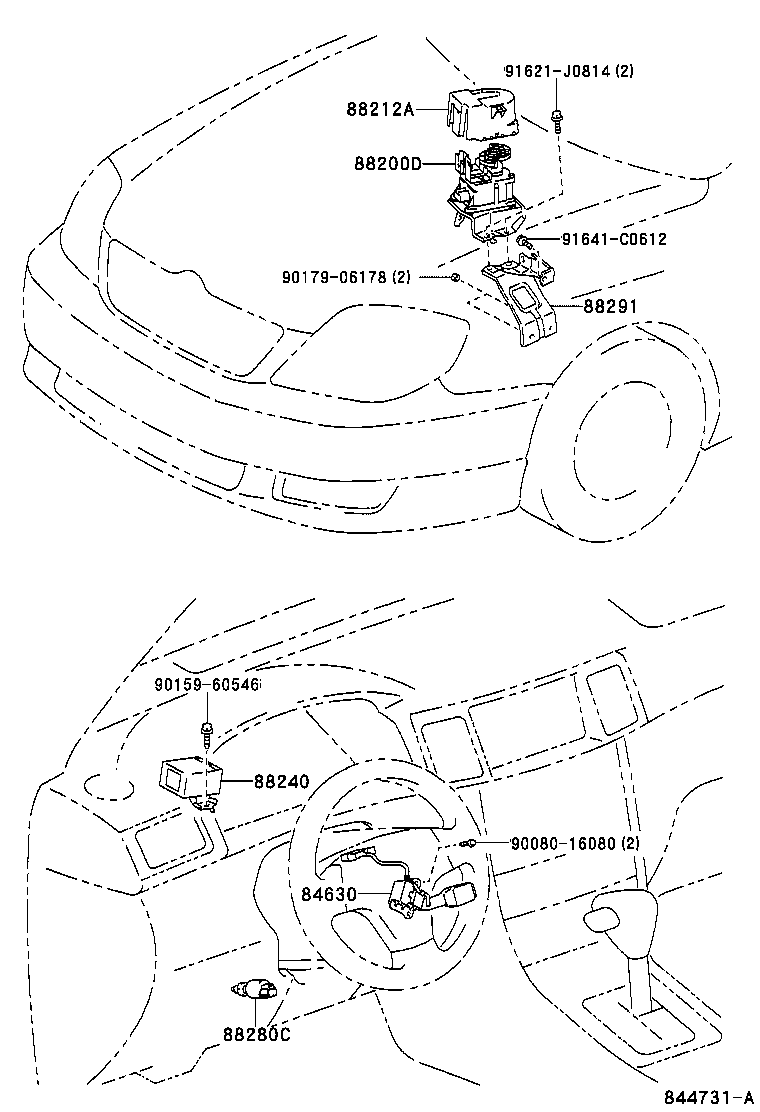 91621-J0814 (2)
88212A
88200D
91641-C0612
90179-06178 (2)
88291

90159-60546
88240
90080-16080 (2)
84630
88280C
844731-A