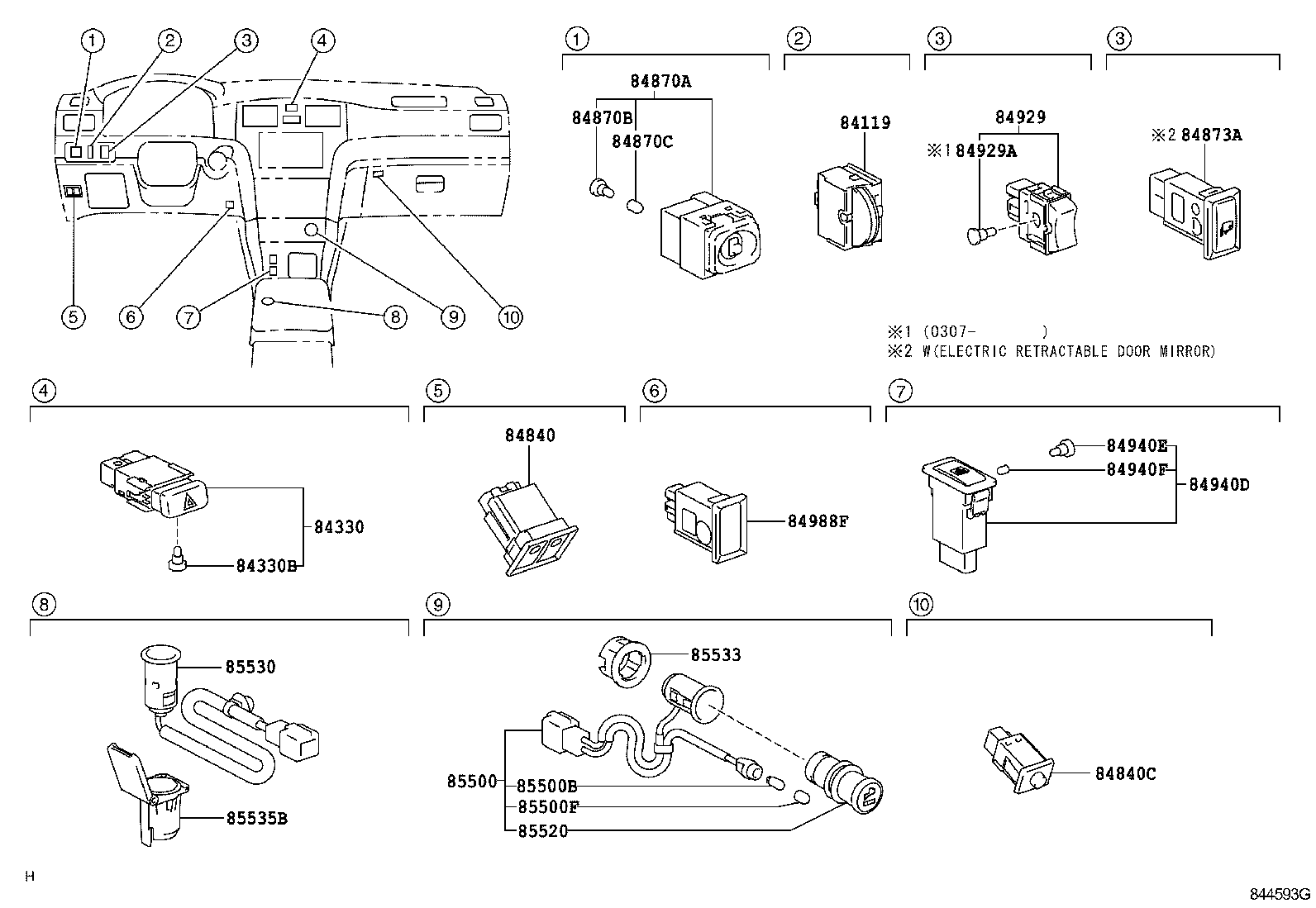 1 2 3 4

5 6 7 8 9 10

1
84870A
84870B
84870C

2
84119

3
84929
※1 84929A

3
※2 84873A

※1 (0307- )
※2 W(ELECTRIC RETRACTABLE DOOR MIRROR)

4
84330
84330B

5
84840

6
84988F

7
84940E
84940F
84940D

8
85530
85535B

9
85533
85500
85500B
85500F
85520

10
84840C

H

844593G