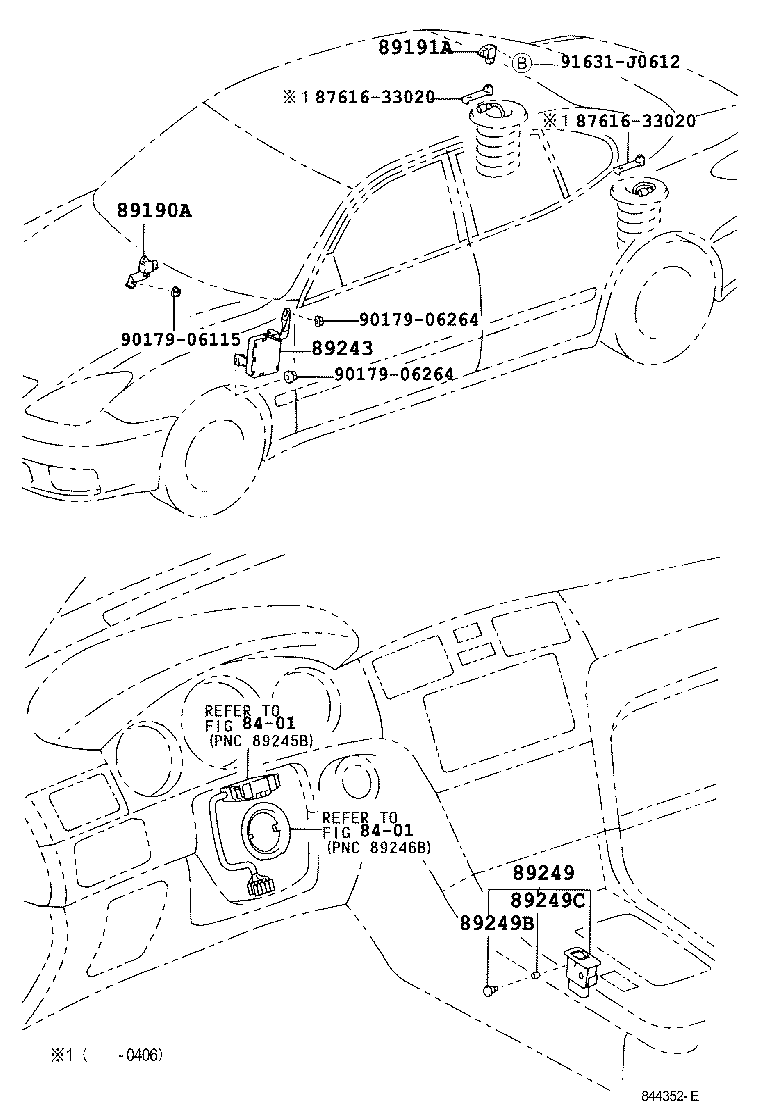 89191A
B 91631-J0612
※1 87616-33020
※1 87616-33020
89190A
90179-06115
90179-06264
89243
90179-06264

REFER TO
FIG 84-01
(PNC 89245B)
REFER TO
FIG 84-01
(PNC 89246B)
89249
89249C
89249B

※1 (  -0406)

844352-E