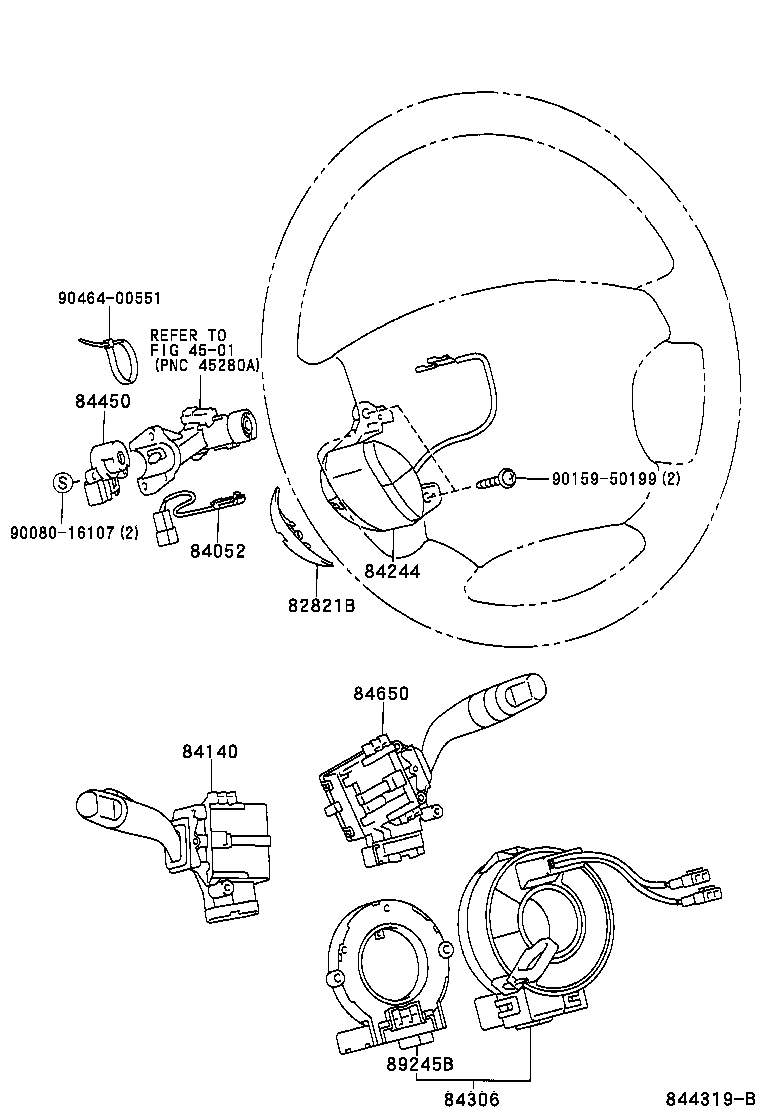 90464-00551

REFER TO
FIG 45-01
(PNC 45280A)

84450

S

90080-16107 (2)

84052

82821B

84244

90159-50199 (2)

84650

84140

89245B

84306

844319-B