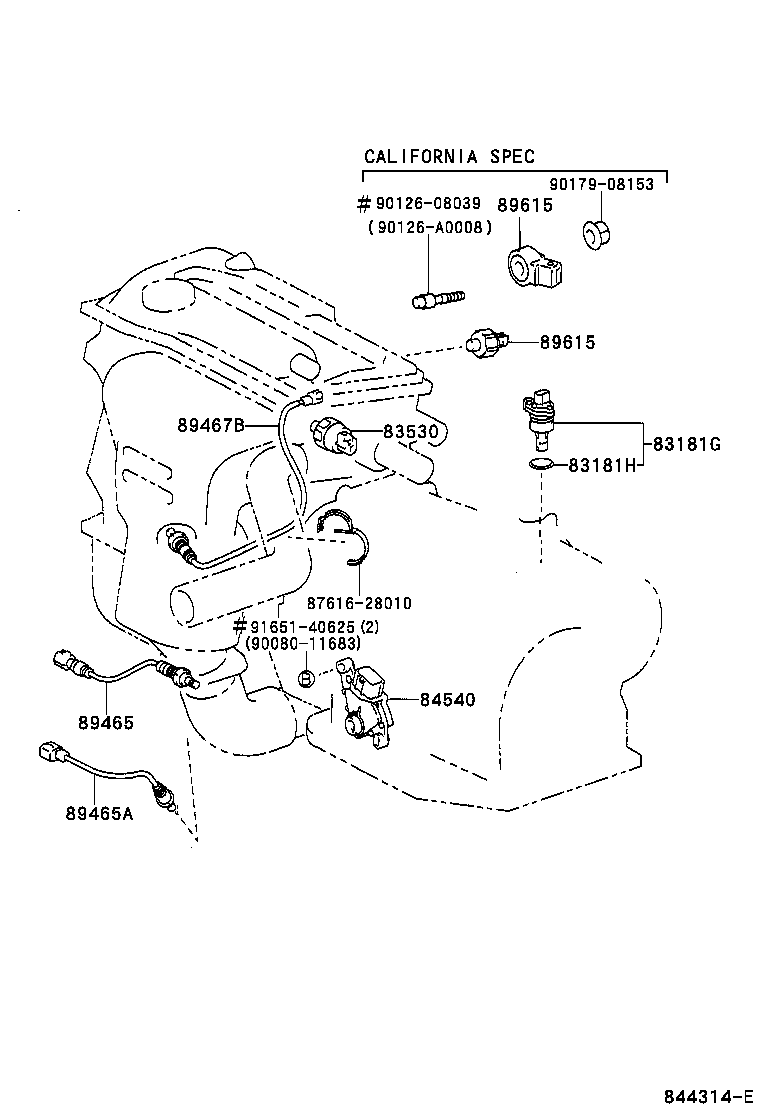 CALIFORNIA SPEC

90179-08153

# 90126-08039
(90126-A0008)

89615

89615

89467B

83530

83181G

83181H

87616-28010

# 91651-40625 (2)
(90080-11683)

84540

89465

89465A

844314-E