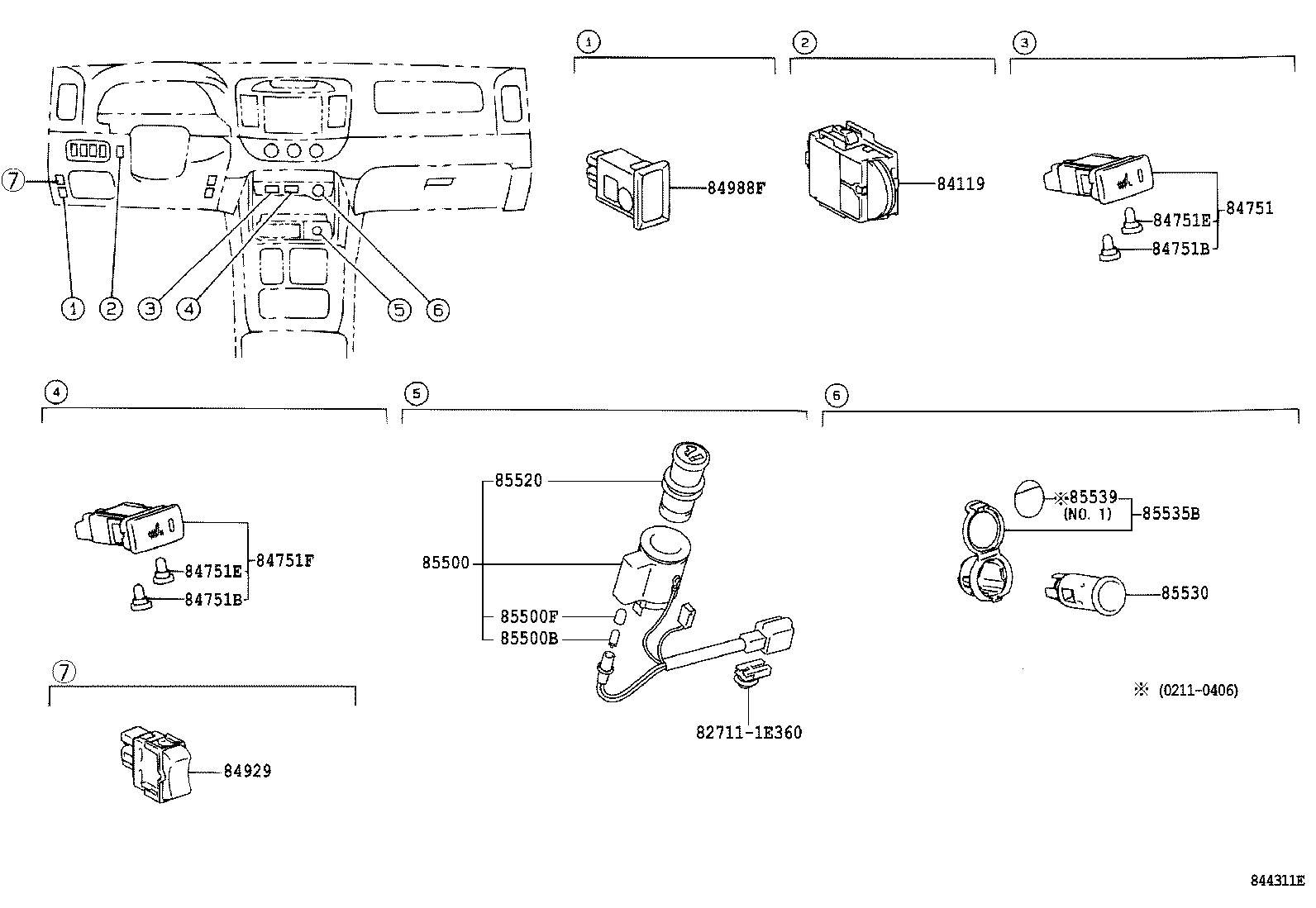 7
1 2 3 4 5 6

1
84988F

2
84119

3
84751
84751E
84751B

4
84751F
84751E
84751B

5
85520
85500
85500F
85500B
82711-1E360

6
※85539
(NO. 1)
85535B
85530
※ (0211-0406)

7
84929

844311E