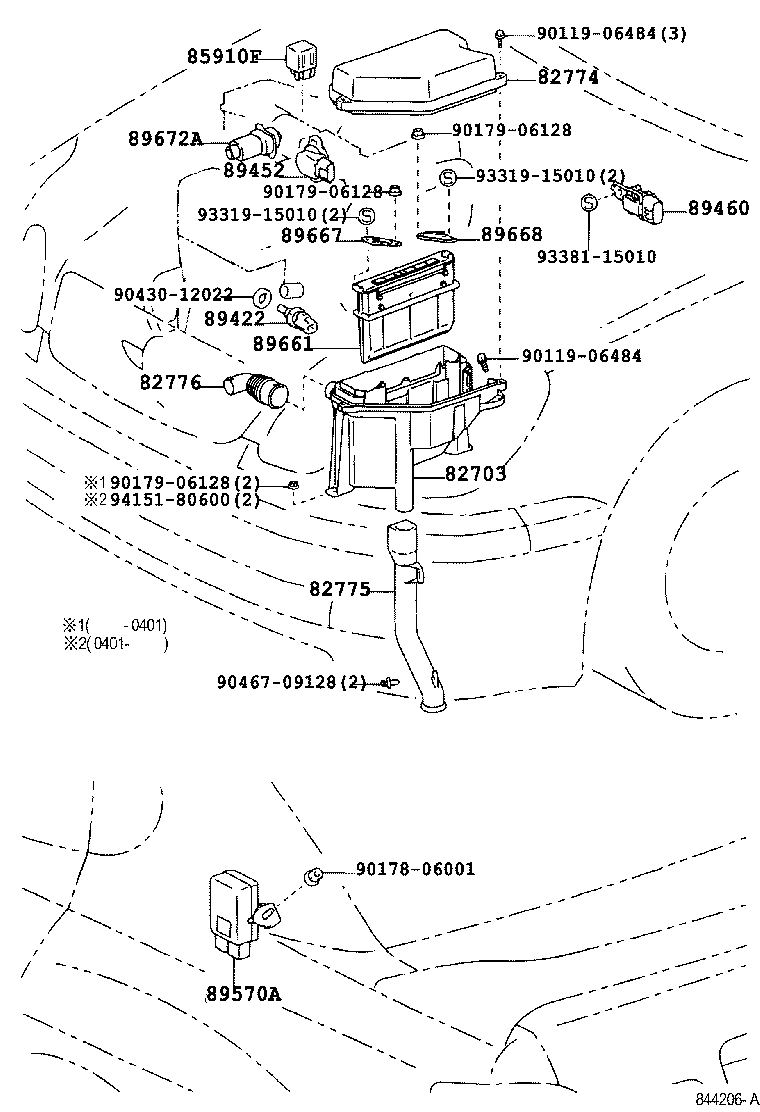 85910F
90119-06484(3)
82774
89672A
90179-06128
89452
90179-06128
93319-15010(2)
93319-15010(2)
89460
89667
89668
93381-15010
90430-12022
89422
89661
90119-06484
82776
82703
※1 90179-06128(2)
※2 94151-80600(2)
82775
※1(　　-0401)
※2(0401-　　)
90467-09128(2)
90178-06001
89570A
844206-A